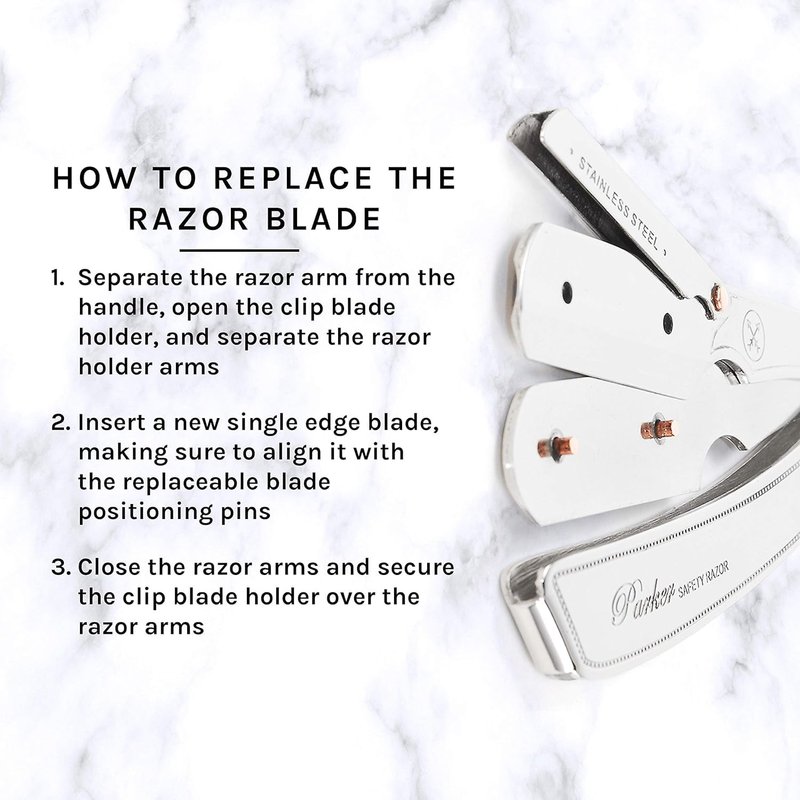 HOW TO REPLACE THE RAZOR BLADE

1. Separate the razor arm from the handle, open the clip blade holder, and separate the razor holder arms

2. Insert a new single edge blade, making sure to align it with the replaceable blade positioning pins

3. Close the razor arms and secure the clip blade holder over the razor arms

STAINLESS STEEL

Parker SAFETY RAZOR