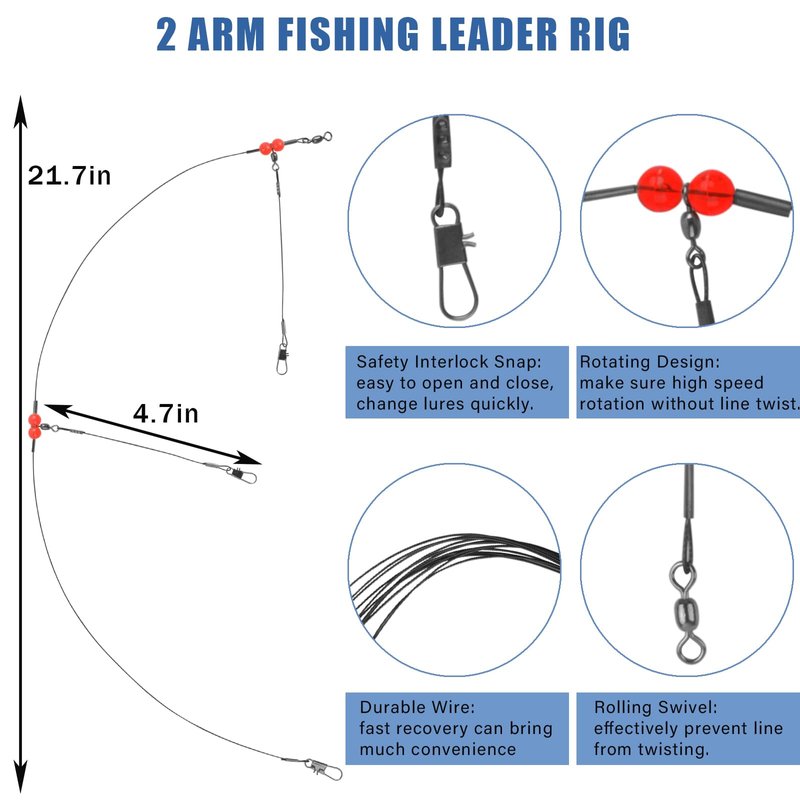 2 ARM FISHING LEADER RIG

21.7in

4.7in

Safety Interlock Snap:
easy to open and close,
change lures quickly.

Rotating Design:
make sure high speed
rotation without line twist.

Durable Wire:
fast recovery can bring
much convenience

Rolling Swivel:
effectively prevent line
from twisting.