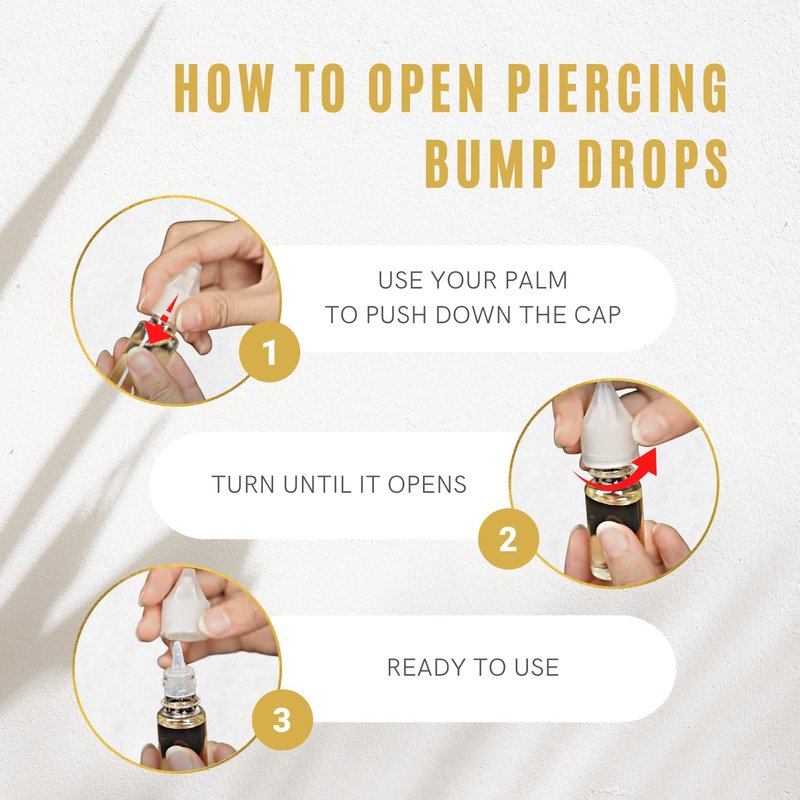 HOW TO OPEN PIERCING BUMP DROPS

1

USE YOUR PALM TO PUSH DOWN THE CAP

TURN UNTIL IT OPENS

2

3

READY TO USE