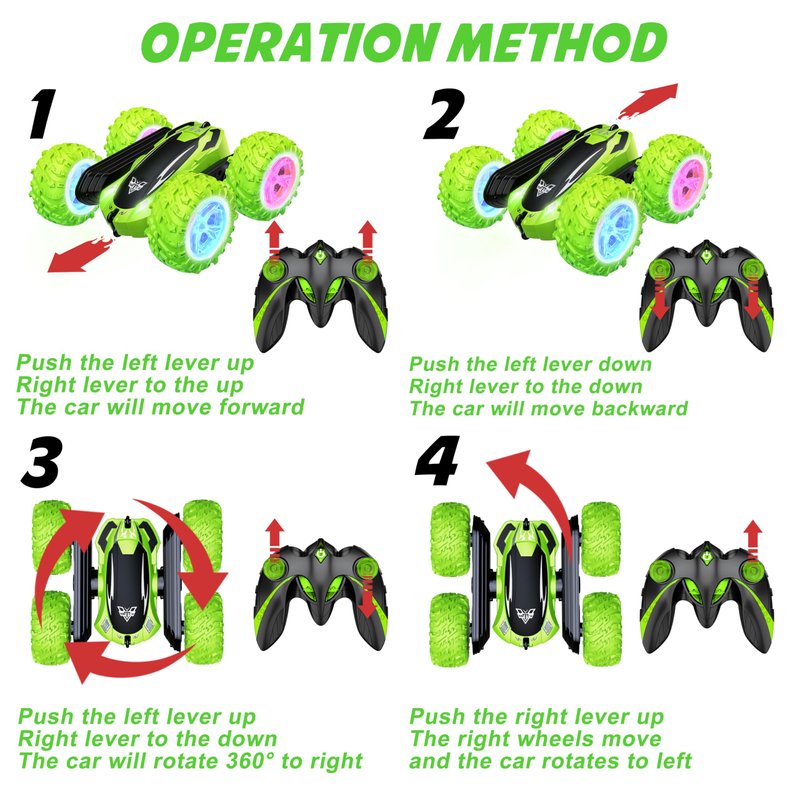 OPERATION METHOD

1

Push the left lever up
Right lever to the up
The car will move forward

2

Push the left lever down
Right lever to the down
The car will move backward

3

Push the left lever up
Right lever to the down
The car will rotate 360° to right

4

Push the right lever up
The right wheels move
and the car rotates to left