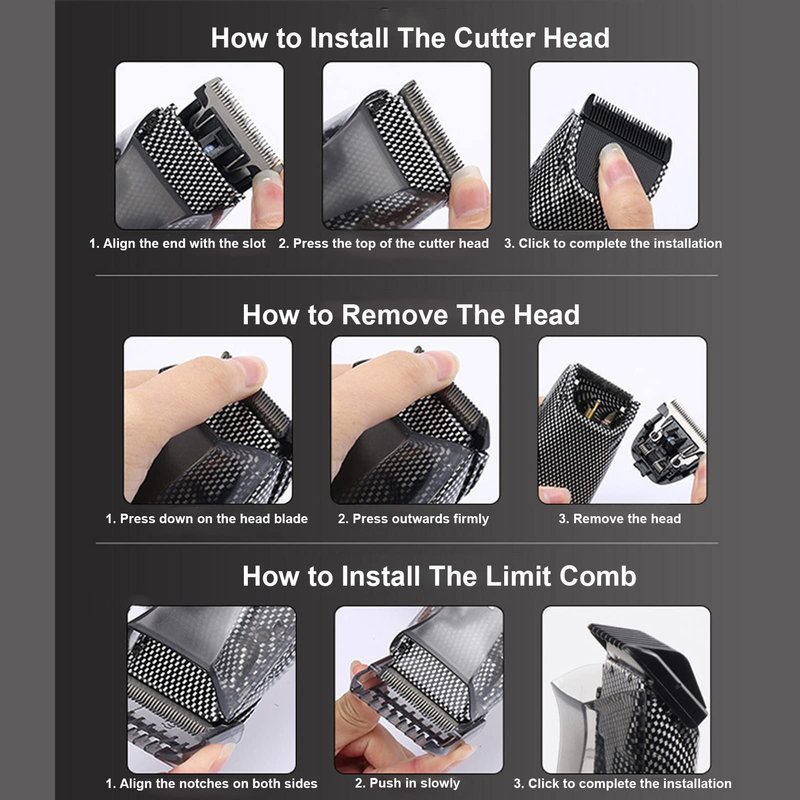 How to Install The Cutter Head

1. Align the end with the slot
2. Press the top of the cutter head
3. Click to complete the installation

How to Remove The Head

1. Press down on the head blade
2. Press outwards firmly
3. Remove the head

How to Install The Limit Comb

1. Align the notches on both sides
2. Push in slowly
3. Click to complete the installation