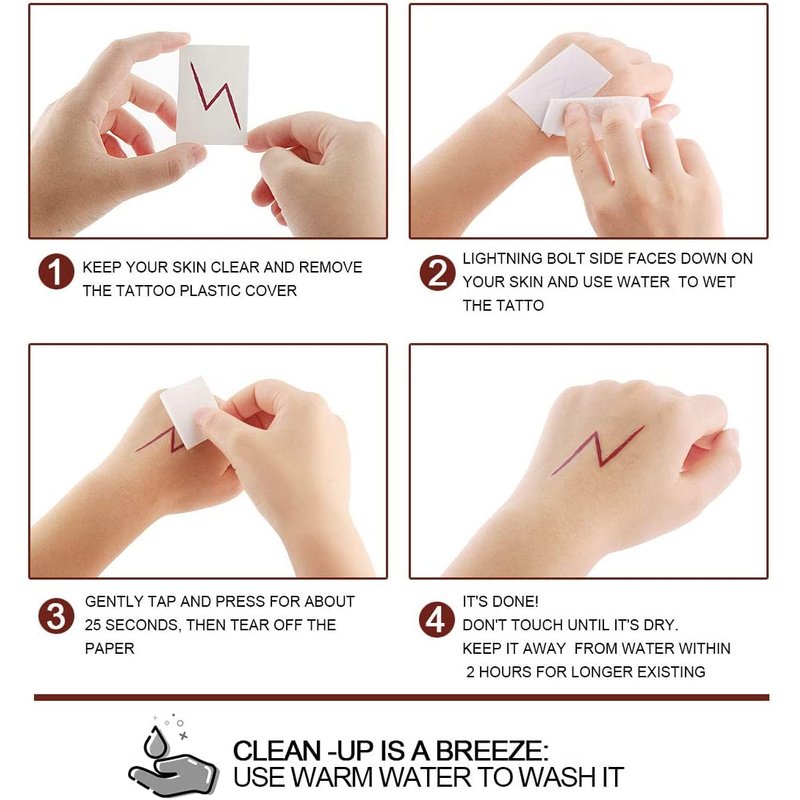 1 KEEP YOUR SKIN CLEAR AND REMOVE THE TATTOO PLASTIC COVER

2 LIGHTNING BOLT SIDE FACES DOWN ON YOUR SKIN AND USE WATER TO WET THE TATTO

3 GENTLY TAP AND PRESS FOR ABOUT 25 SECONDS, THEN TEAR OFF THE PAPER

4 IT'S DONE!
DON'T TOUCH UNTIL IT'S DRY.
KEEP IT AWAY FROM WATER WITHIN 2 HOURS FOR LONGER EXISTING

CLEAN -UP IS A BREEZE:
USE WARM WATER TO WASH IT