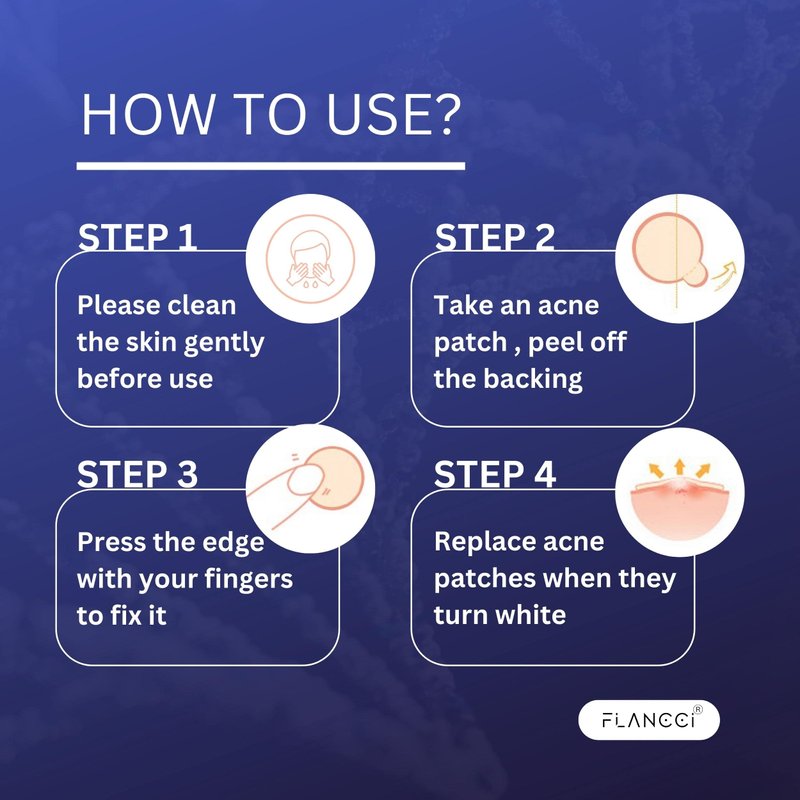 HOW TO USE?

STEP 1

Please clean the skin gently before use

STEP 2

Take an acne patch , peel off the backing

STEP 3

Press the edge with your fingers to fix it

STEP 4

Replace acne patches when they turn white

FLANCCI®