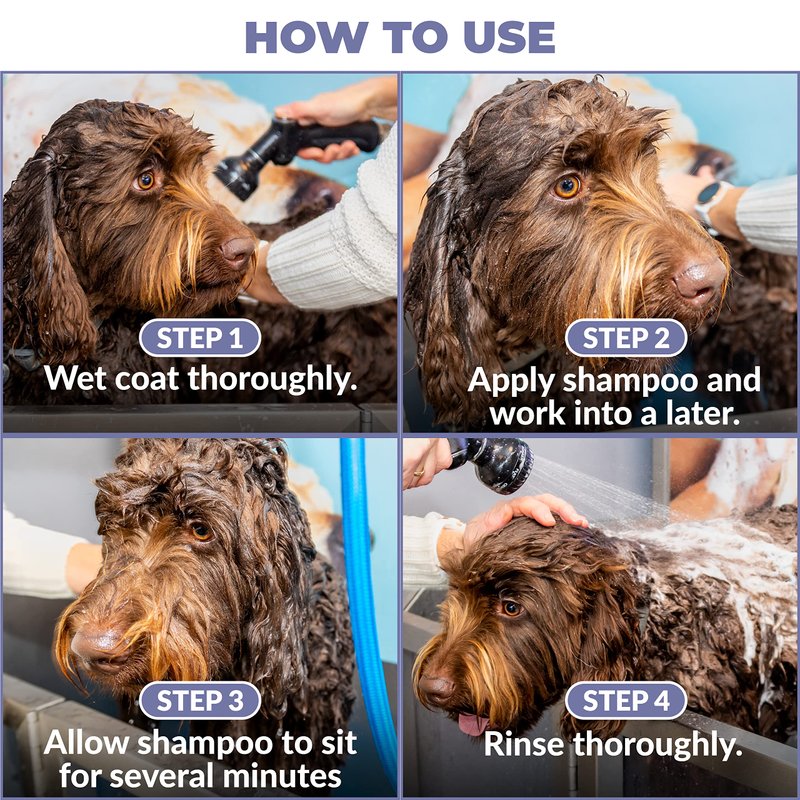 HOW TO USE

STEP 1
Wet coat thoroughly.

STEP 2
Apply shampoo and work into a later.

STEP 3
Allow shampoo to sit for several minutes

STEP 4
Rinse thoroughly.