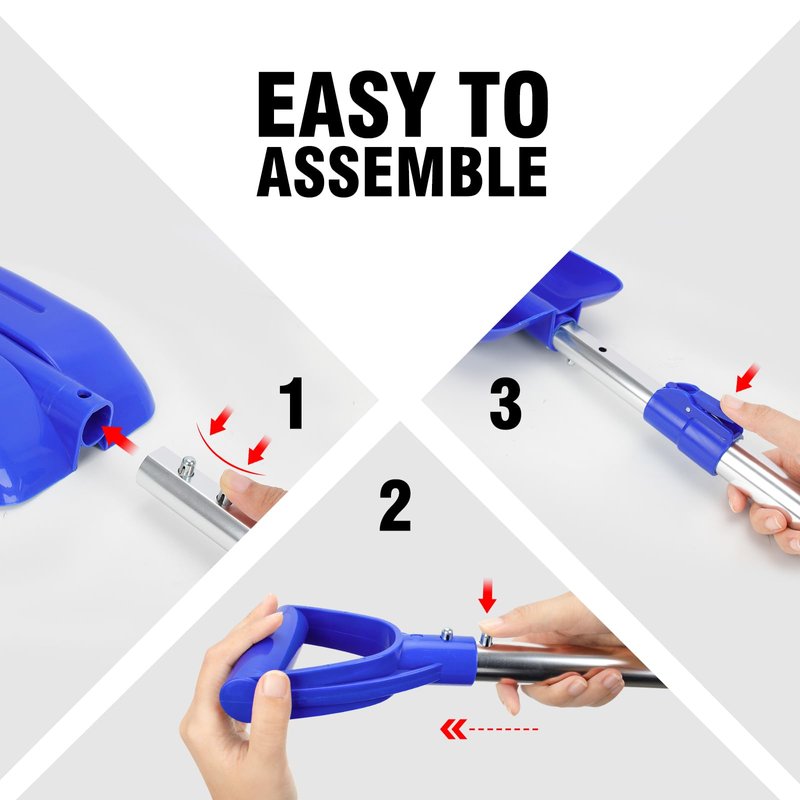 EASY TO ASSEMBLE

1

3

2