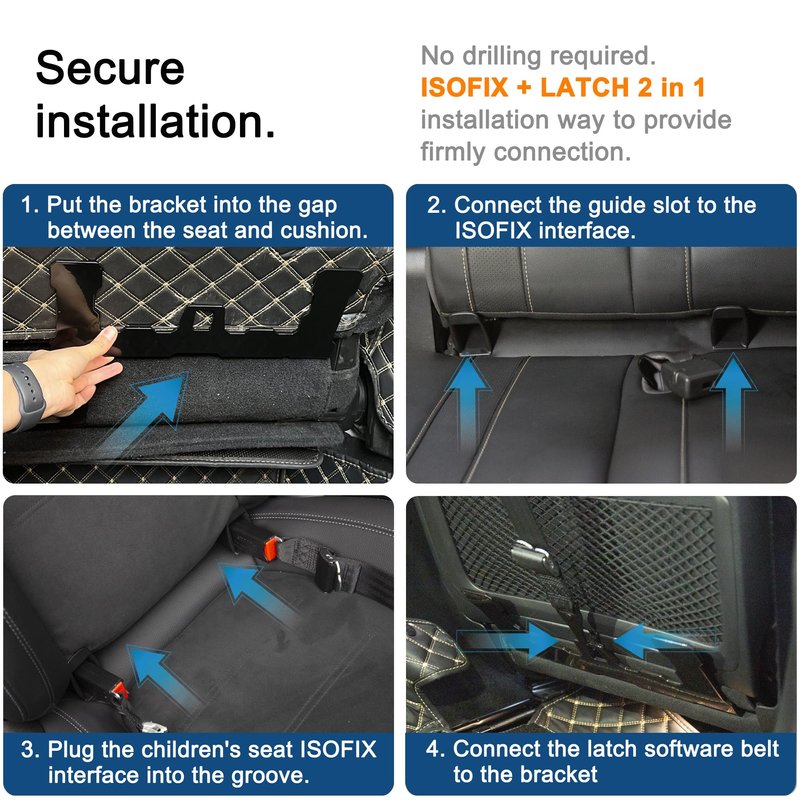 Secure installation.

No drilling required.
ISOFIX + LATCH 2 in 1
installation way to provide firmly connection.

1. Put the bracket into the gap between the seat and cushion.

2. Connect the guide slot to the ISOFIX interface.

3. Plug the children's seat ISOFIX interface into the groove.

4. Connect the latch software belt to the bracket