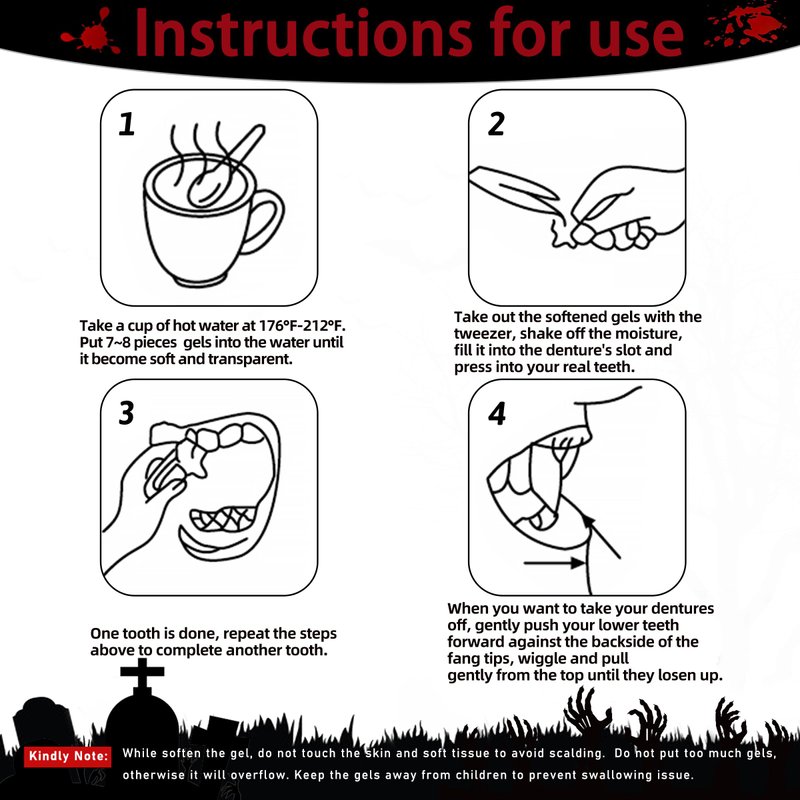 Instructions for use

1

Take a cup of hot water at 176°F-212°F. Put 7~8 pieces gels into the water until it become soft and transparent.

2

Take out the softened gels with the tweezer, shake off the moisture, fill it into the denture's slot and press into your real teeth.

3

One tooth is done, repeat the steps above to complete another tooth.

4

When you want to take your dentures off, gently push your lower teeth forward against the backside of the fang tips, wiggle and pull gently from the top until they losen up.

Kindly Note: While soften the gel, do not touch the skin and soft tissue to avoid scalding. Do not put too much gels, otherwise it will overflow. Keep the gels away from children to prevent swallowing issue.