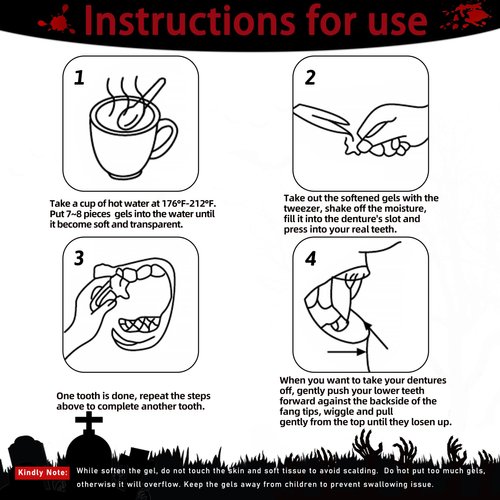 Instructions for use

1

Take a cup of hot water at 176°F-212°F. Put 7~8 pieces gels into the water until it become soft and transparent.

2

Take out the softened gels with the tweezer, shake off the moisture, fill it into the denture's slot and press into your real teeth.

3

One tooth is done, repeat the steps above to complete another tooth.

4

When you want to take your dentures off, gently push your lower teeth forward against the backside of the fang tips, wiggle and pull gently from the top until they losen up.

Kindly Note: While soften the gel, do not touch the skin and soft tissue to avoid scalding. Do not put too much gels, otherwise it will overflow. Keep the gels away from children to prevent swallowing issue.