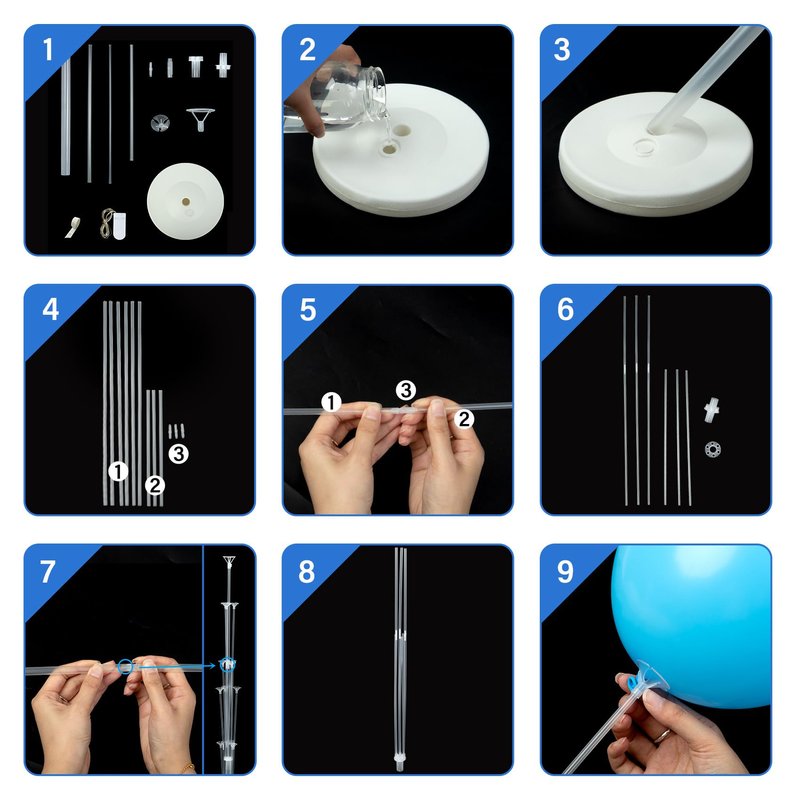 1

2

3

4

1

2

3

5

1

3

2

6

7

8

9