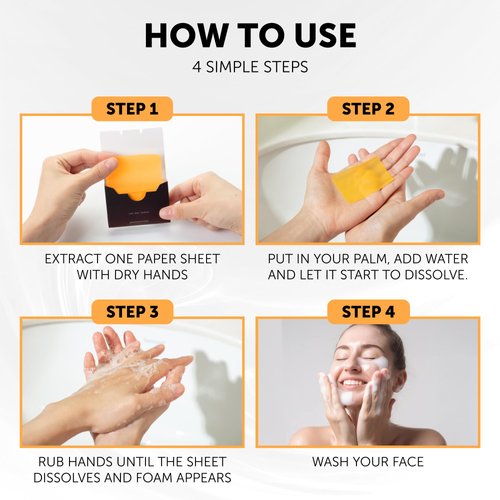 HOW TO USE
4 SIMPLE STEPS

STEP 1

EXTRACT ONE PAPER SHEET WITH DRY HANDS

STEP 2

PUT IN YOUR PALM, ADD WATER AND LET IT START TO DISSOLVE.

STEP 3

RUB HANDS UNTIL THE SHEET DISSOLVES AND FOAM APPEARS

STEP 4

WASH YOUR FACE