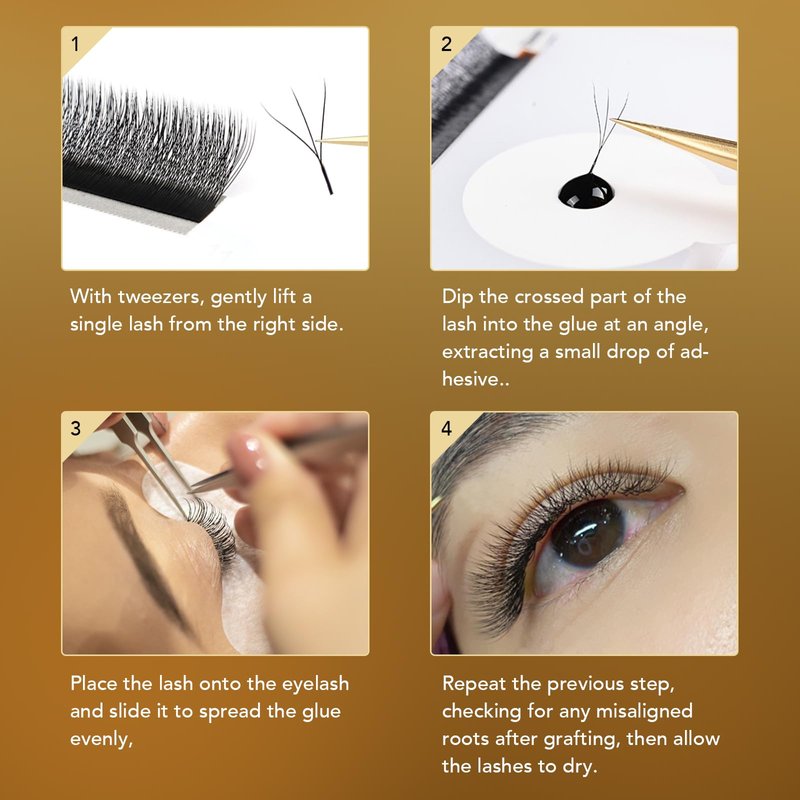 1

With tweezers, gently lift a single lash from the right side.

2

Dip the crossed part of the lash into the glue at an angle, extracting a small drop of adhesive..

3

Place the lash onto the eyelash and slide it to spread the glue evenly,

4

Repeat the previous step, checking for any misaligned roots after grafting, then allow the lashes to dry.