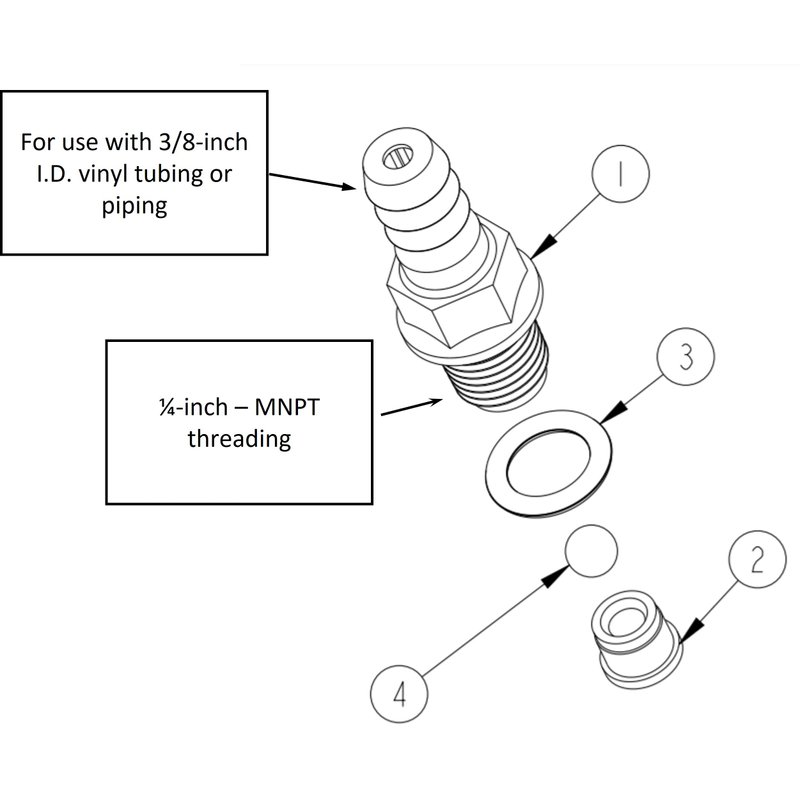 For use with 3/8-inch I.D. vinyl tubing or piping

1

¼-inch – MNPT threading

3

2

4