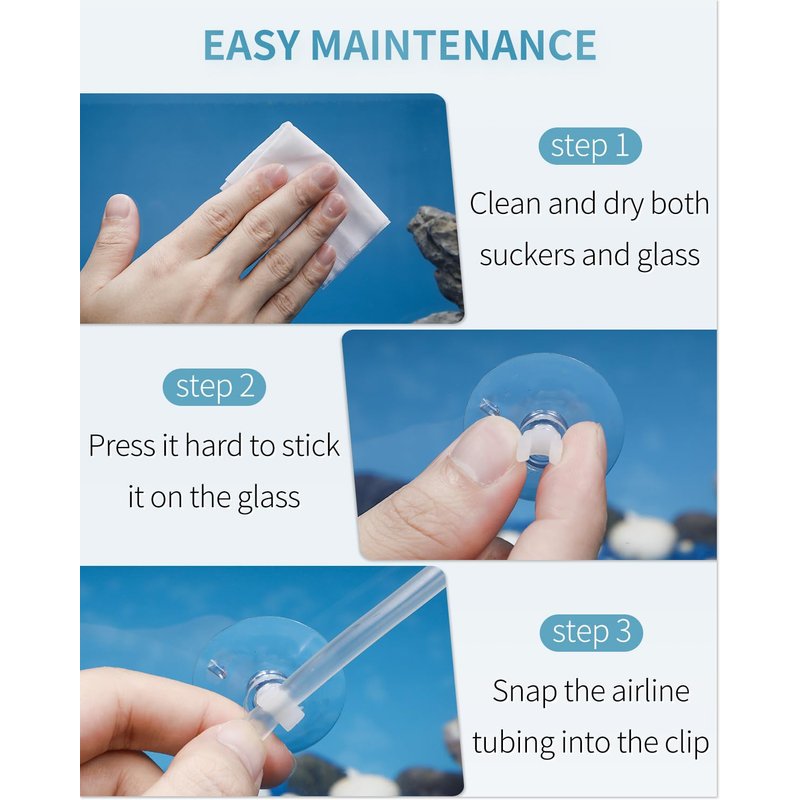 EASY MAINTENANCE

step 1
Clean and dry both suckers and glass

step 2
Press it hard to stick it on the glass

step 3
Snap the airline tubing into the clip