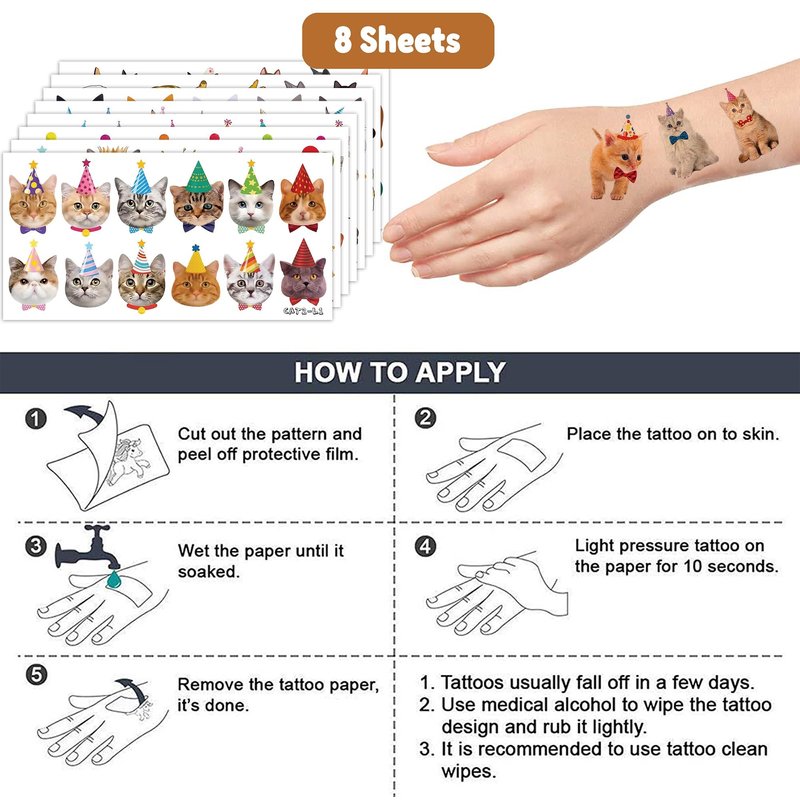 8 Sheets

CAT2-11

HOW TO APPLY

1 Cut out the pattern and peel off protective film.

2 Place the tattoo on to skin.

3 Wet the paper until it soaked.

4 Light pressure tattoo on the paper for 10 seconds.

5 Remove the tattoo paper, it's done.

1. Tattoos usually fall off in a few days.
2. Use medical alcohol to wipe the tattoo design and rub it lightly.
3. It is recommended to use tattoo clean wipes.