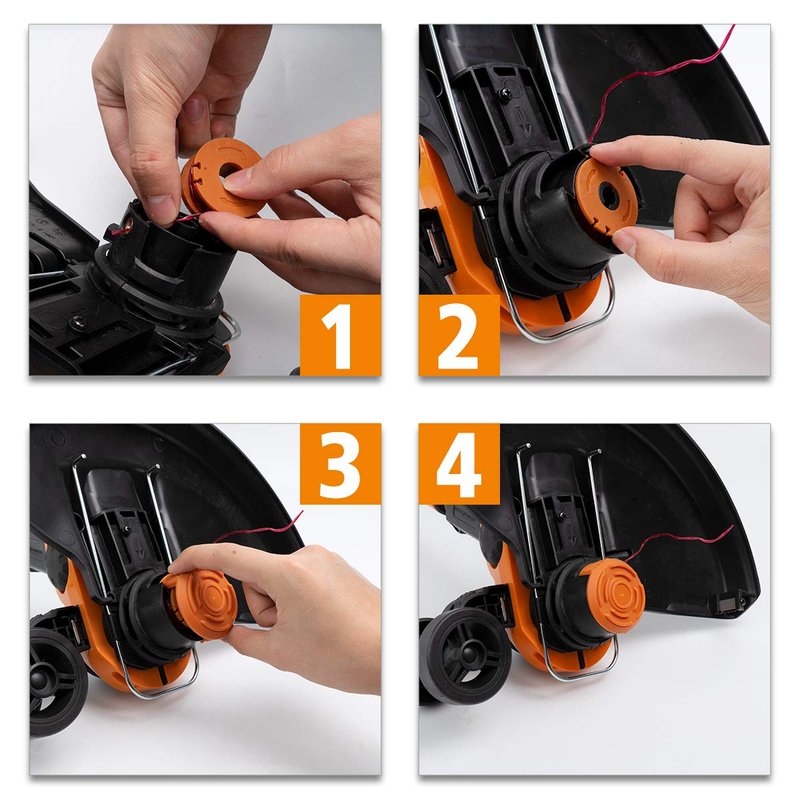 1
2
3
4