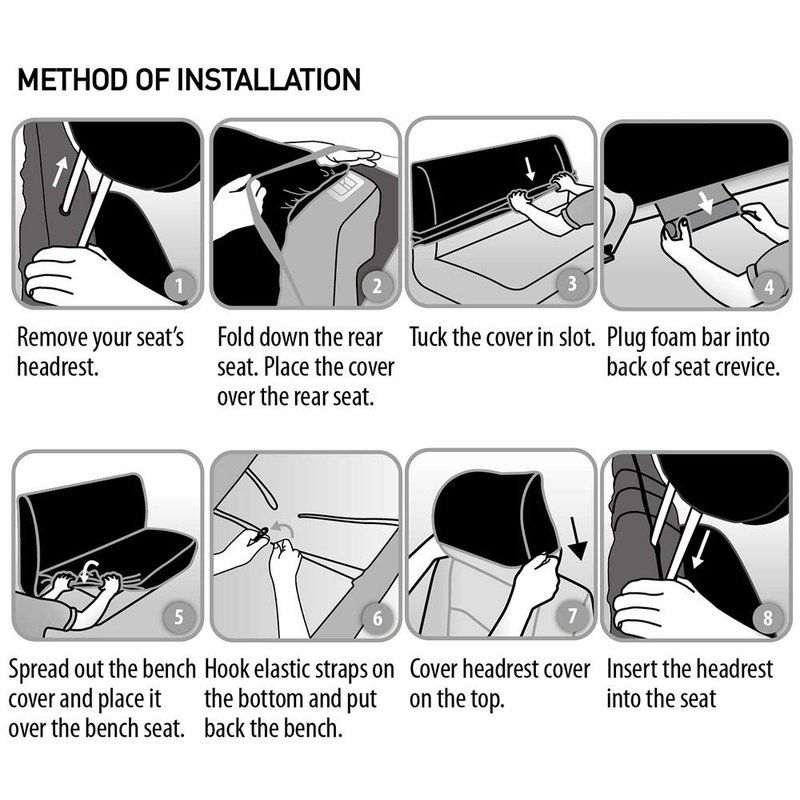 METHOD OF INSTALLATION

1
Remove your seat's headrest.

2
Fold down the rear seat. Place the cover over the rear seat.

3
Tuck the cover in slot.

4
Plug foam bar into back of seat crevice.

5
Spread out the bench cover and place it over the bench seat.

6
Hook elastic straps on the bottom and put back the bench.

7
Cover headrest cover on the top.

8
Insert the headrest into the seat