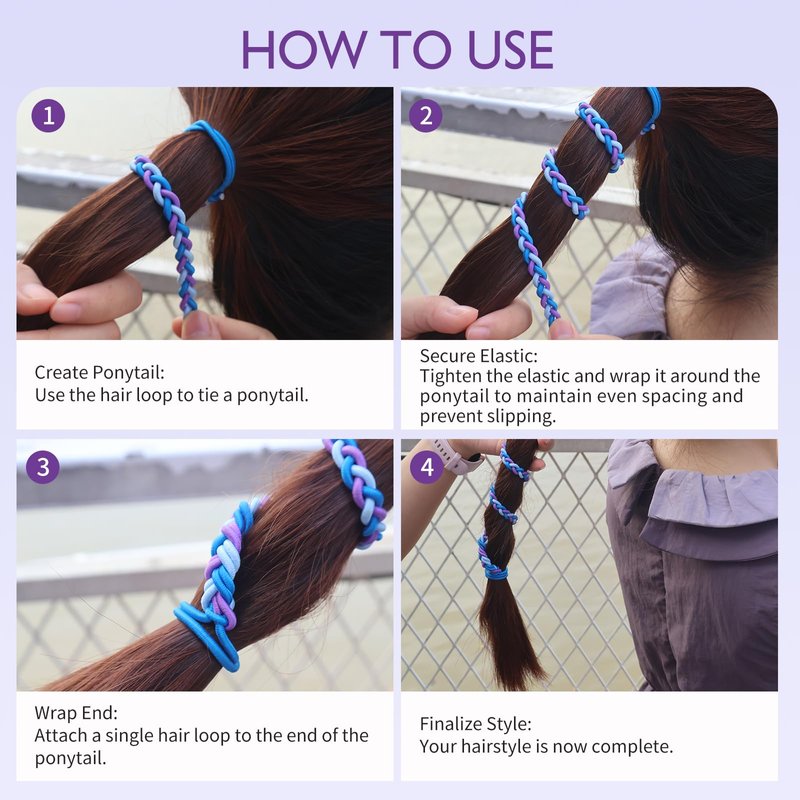 HOW TO USE

1

Create Ponytail:
Use the hair loop to tie a ponytail.

2

Secure Elastic:
Tighten the elastic and wrap it around the ponytail to maintain even spacing and prevent slipping.

3

Wrap End:
Attach a single hair loop to the end of the ponytail.

4

Finalize Style:
Your hairstyle is now complete.