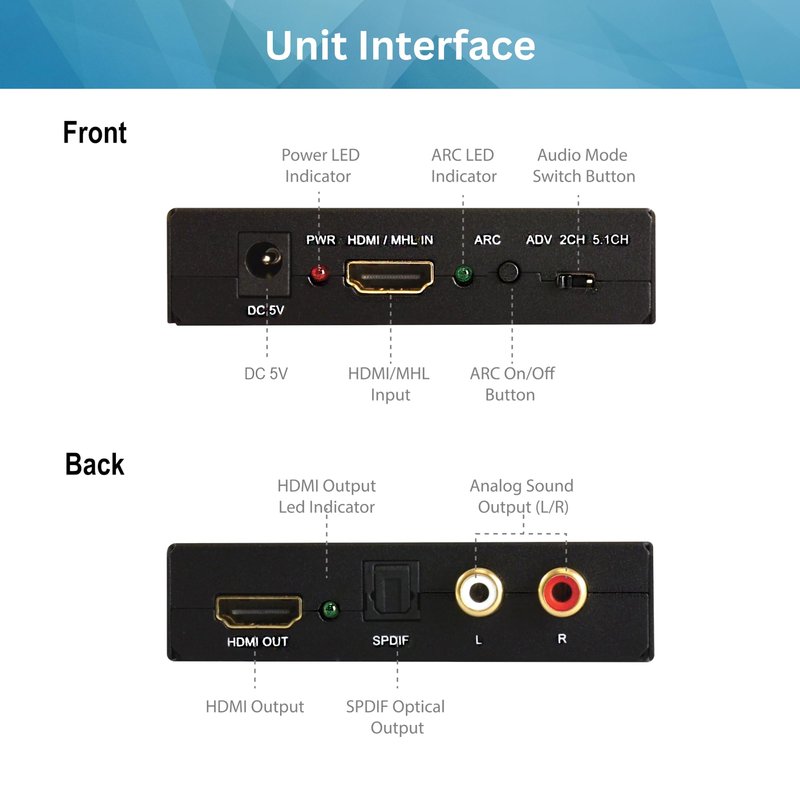 Unit Interface

Front

Power LED Indicator

ARC LED Indicator

Audio Mode Switch Button

PWR HDMI / MHL IN ARC ADV 2CH 5.1CH

DC 5V

DC 5V

HDMI/MHL Input

ARC On/Off Button

Back

HDMI Output Led Indicator

Analog Sound Output (L/R)

HDMI OUT SPDIF L R

HDMI Output

SPDIF Optical Output