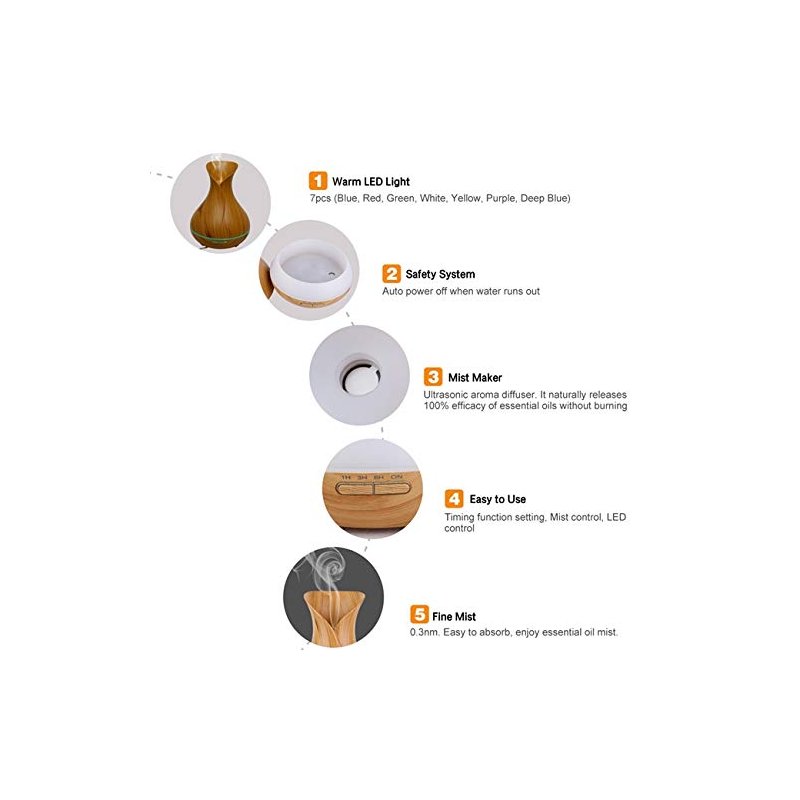 1 Warm LED Light
7pcs (Blue, Red, Green, White, Yellow, Purple, Deep Blue)

2 Safety System
Auto power off when water runs out

3 Mist Maker
Ultrasonic aroma diffuser. It naturally releases 100% efficacy of essential oils without burning

1H 3H 6H ON

4 Easy to Use
Timing function setting, Mist control, LED control

5 Fine Mist
0.3nm. Easy to absorb, enjoy essential oil mist.