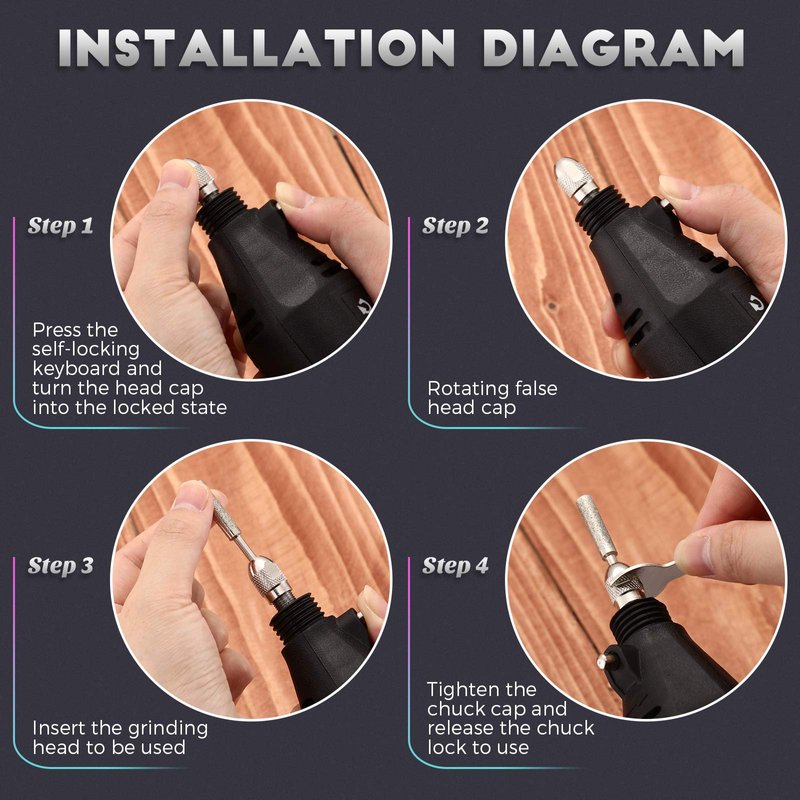 INSTALLATION DIAGRAM

Step 1

Press the self-locking keyboard and turn the head cap into the locked state

Step 2

Rotating false head cap

Step 3

Insert the grinding head to be used

Step 4

Tighten the chuck cap and release the chuck lock to use