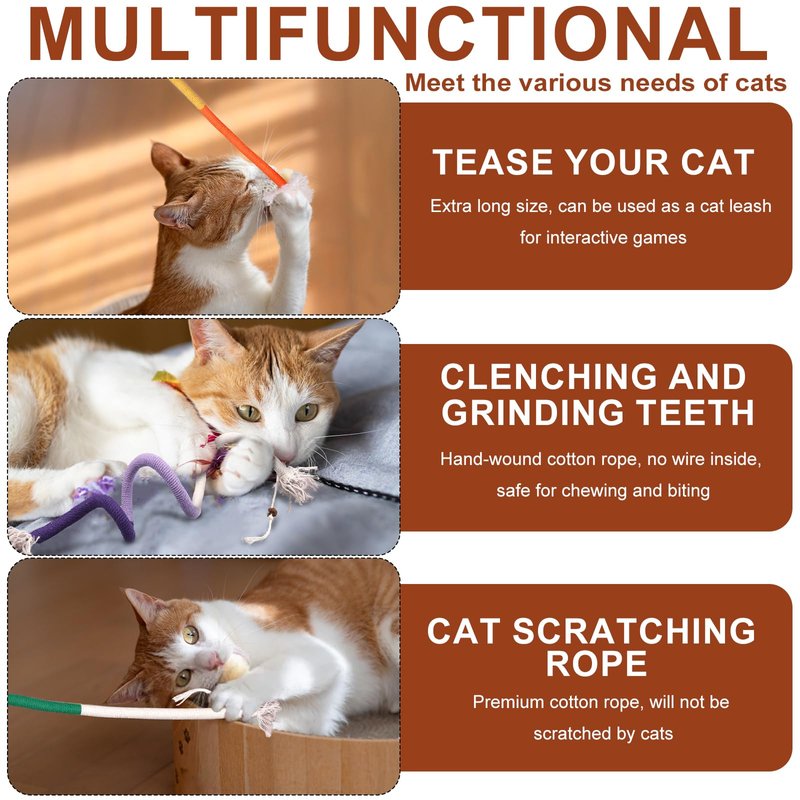 MULTIFUNCTIONAL

Meet the various needs of cats

TEASE YOUR CAT

Extra long size, can be used as a cat leash for interactive games

CLENCHING AND GRINDING TEETH

Hand-wound cotton rope, no wire inside, safe for chewing and biting

CAT SCRATCHING ROPE

Premium cotton rope, will not be scratched by cats