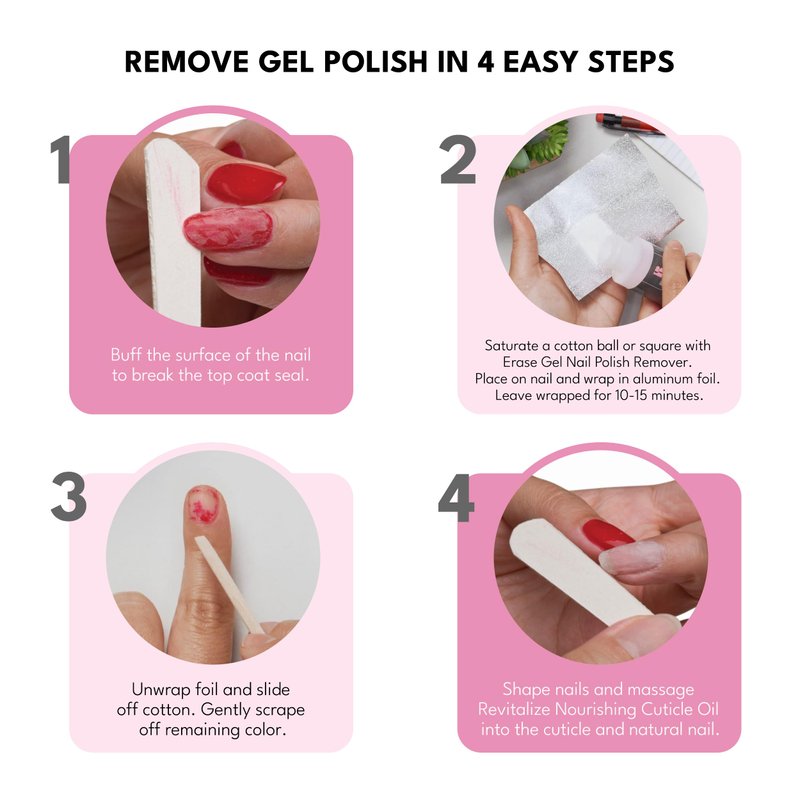 REMOVE GEL POLISH IN 4 EASY STEPS

1

Buff the surface of the nail to break the top coat seal.

2

Saturate a cotton ball or square with Erase Gel Nail Polish Remover. Place on nail and wrap in aluminum foil. Leave wrapped for 10-15 minutes.

3

Unwrap foil and slide off cotton. Gently scrape off remaining color.

4

Shape nails and massage Revitalize Nourishing Cuticle Oil into the cuticle and natural nail.