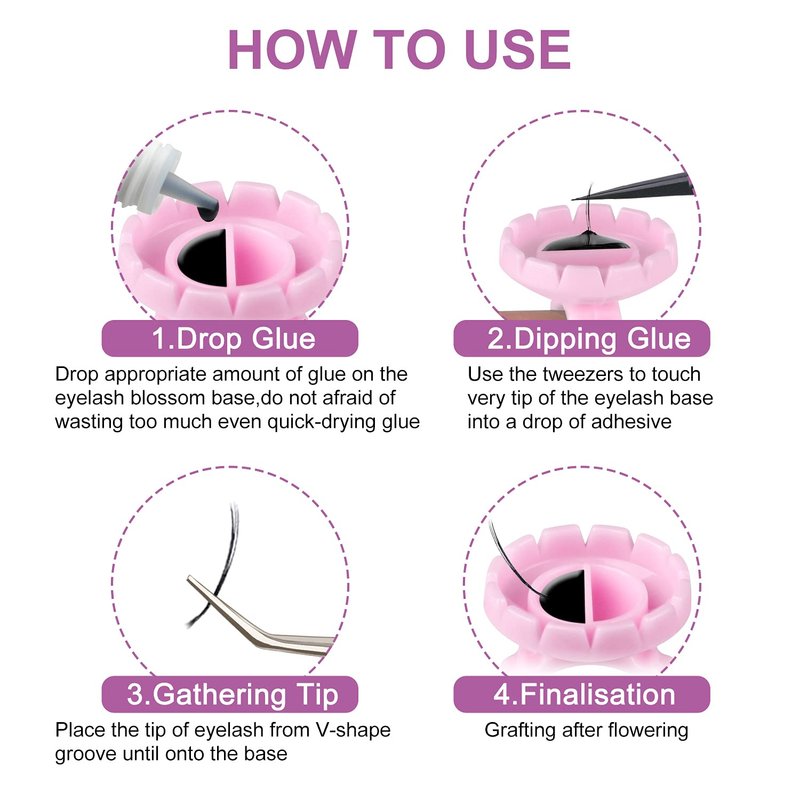 HOW TO USE

1.Drop Glue

Drop appropriate amount of glue on the eyelash blossom base,do not afraid of wasting too much even quick-drying glue

2.Dipping Glue

Use the tweezers to touch very tip of the eyelash base into a drop of adhesive

3.Gathering Tip

Place the tip of eyelash from V-shape groove until onto the base

4.Finalisation

Grafting after flowering