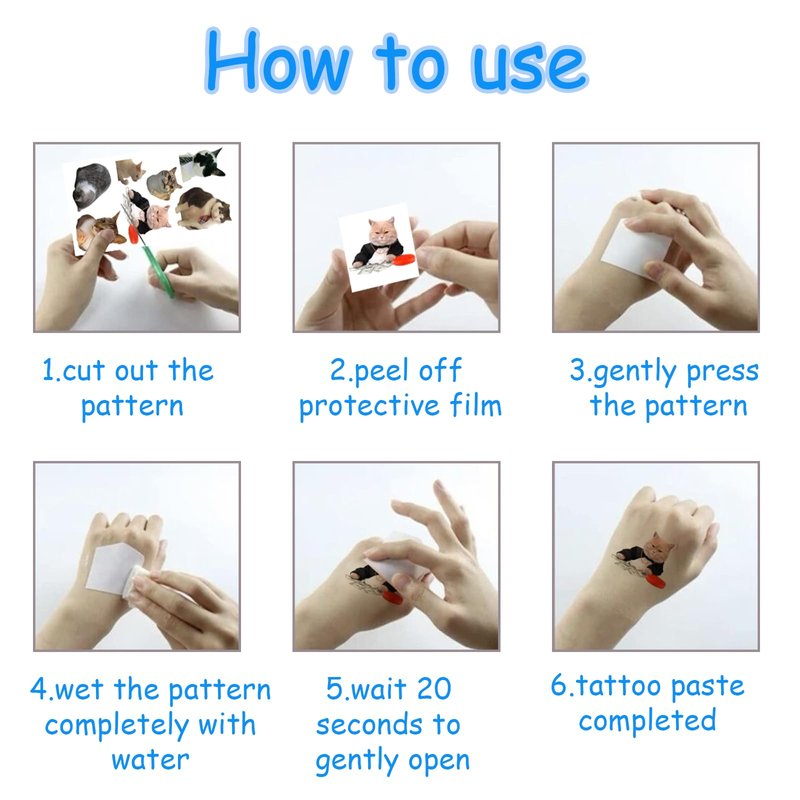 How to use

1.cut out the pattern

2.peel off protective film

3.gently press the pattern

4.wet the pattern completely with water

5.wait 20 seconds to gently open

6.tattoo paste completed