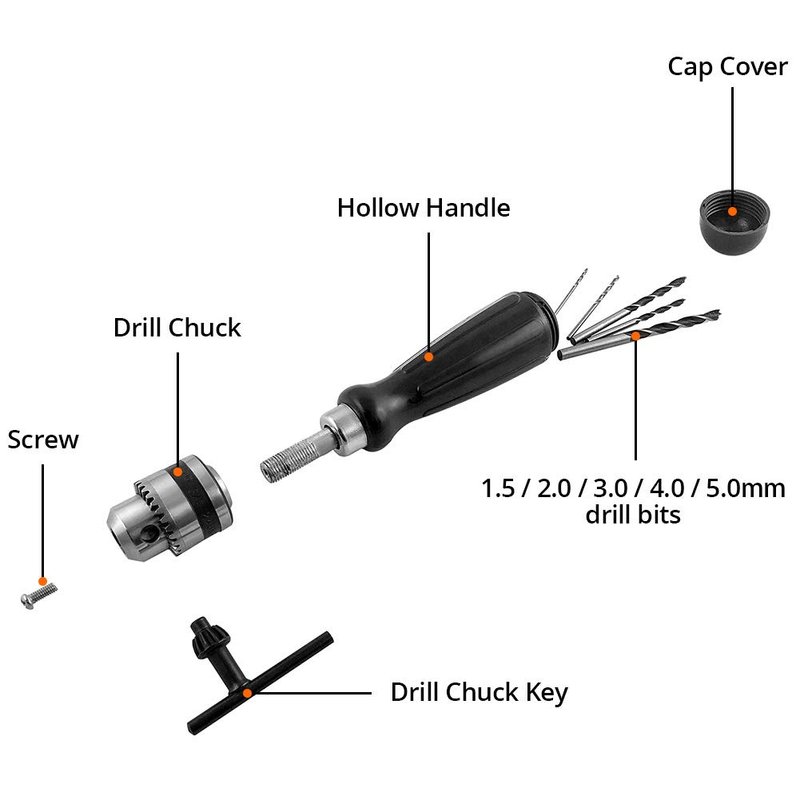 Cap Cover

Hollow Handle

Drill Chuck

Screw

1.5 / 2.0 / 3.0 / 4.0 / 5.0mm drill bits

Drill Chuck Key