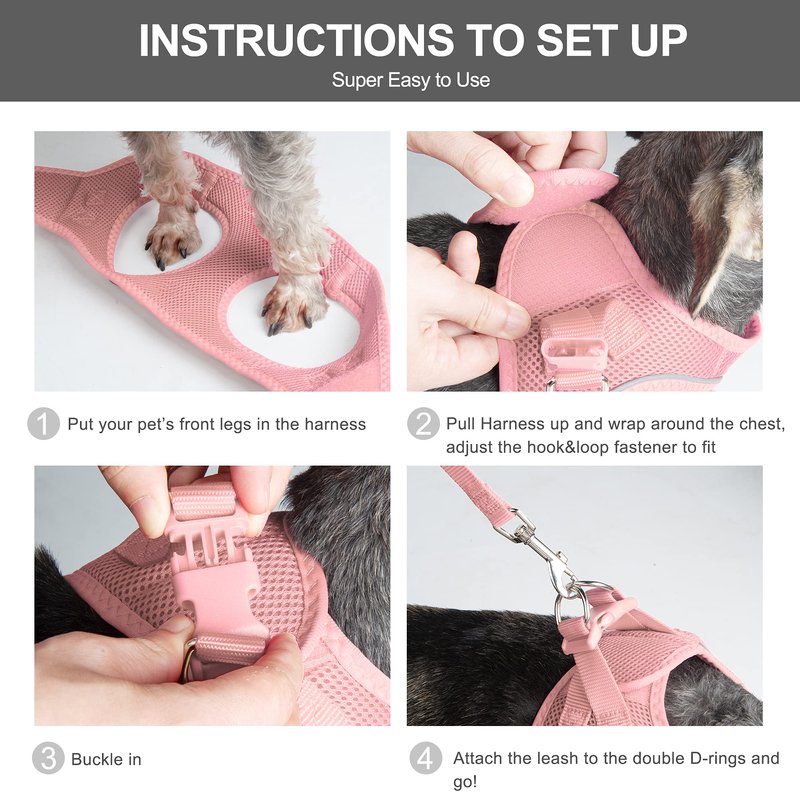 INSTRUCTIONS TO SET UP

Super Easy to Use

1 Put your pet's front legs in the harness

2 Pull Harness up and wrap around the chest, adjust the hook&loop fastener to fit

3 Buckle in

4 Attach the leash to the double D-rings and go!