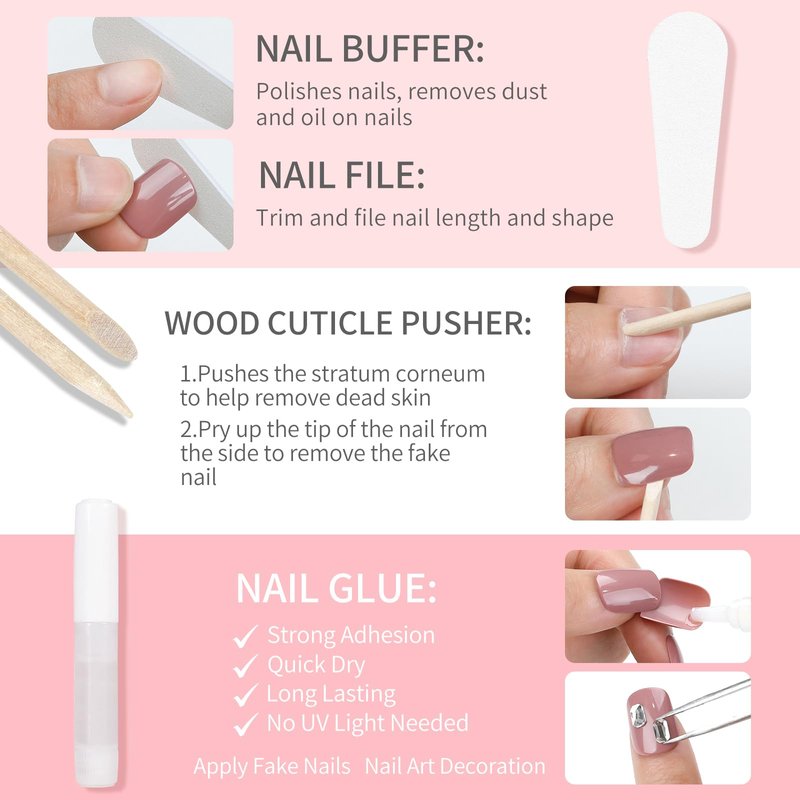 NAIL BUFFER:
Polishes nails, removes dust and oil on nails

NAIL FILE:
Trim and file nail length and shape

WOOD CUTICLE PUSHER:
1.Pushes the stratum corneum to help remove dead skin
2.Pry up the tip of the nail from the side to remove the fake nail

NAIL GLUE:
✓ Strong Adhesion
✓ Quick Dry
✓ Long Lasting
✓ No UV Light Needed

Apply Fake Nails Nail Art Decoration