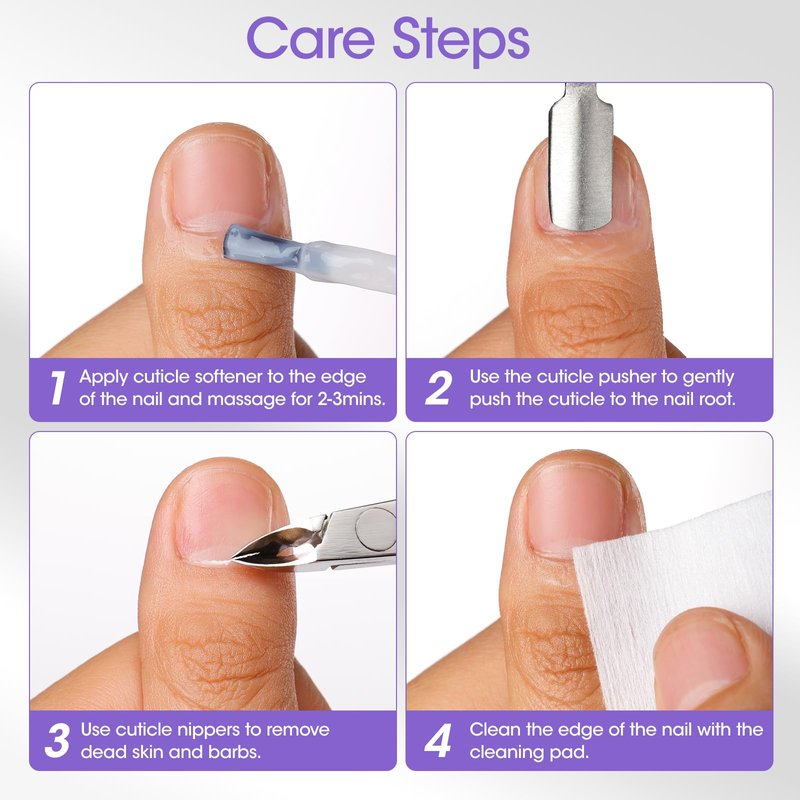 Care Steps

1 Apply cuticle softener to the edge of the nail and massage for 2-3mins.

2 Use the cuticle pusher to gently push the cuticle to the nail root.

3 Use cuticle nippers to remove dead skin and barbs.

4 Clean the edge of the nail with the cleaning pad.