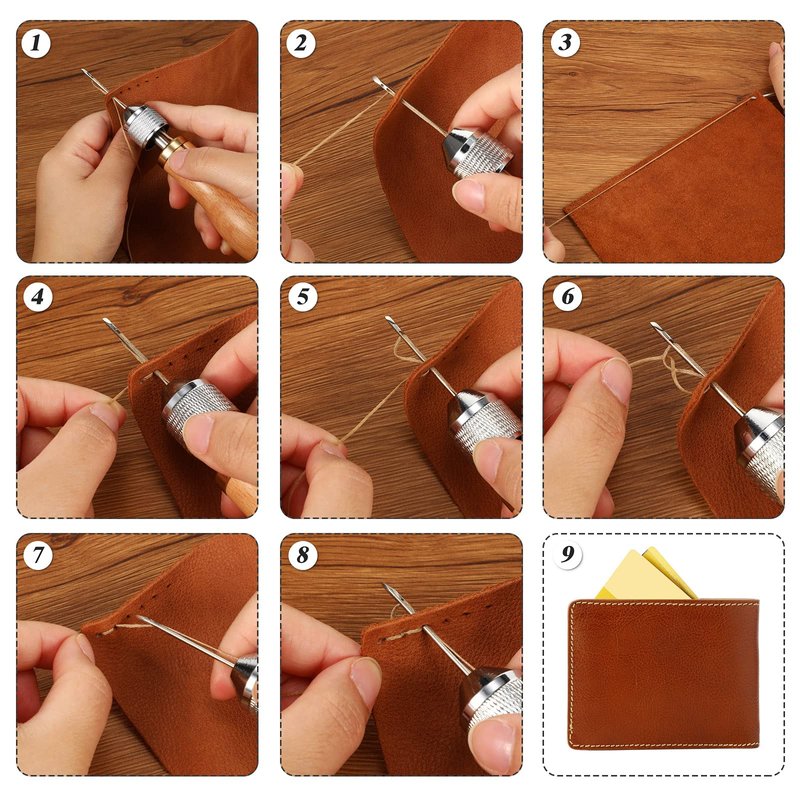 1
2
3
4
5
6
7
8
9