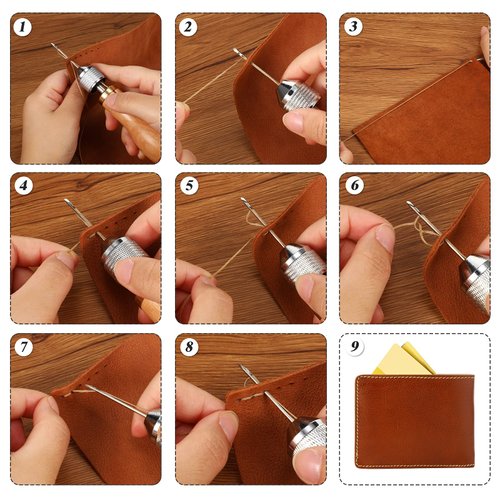 1
2
3
4
5
6
7
8
9