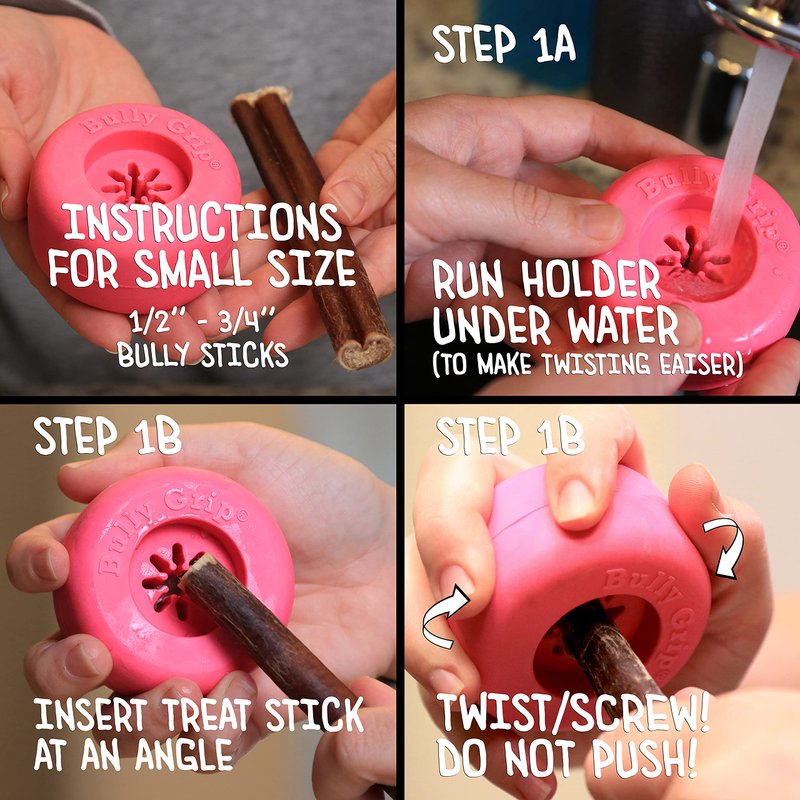 Bully Grip®

INSTRUCTIONS FOR SMALL SIZE

1/2" - 3/4" BULLY STICKS

STEP 1A

Bully Grip®

RUN HOLDER UNDER WATER (TO MAKE TWISTING EAISER)

STEP 1B

Bully Grip®

INSERT TREAT STICK AT AN ANGLE

STEP 1B

Bully Grip

TWIST/SCREW! DO NOT PUSH!