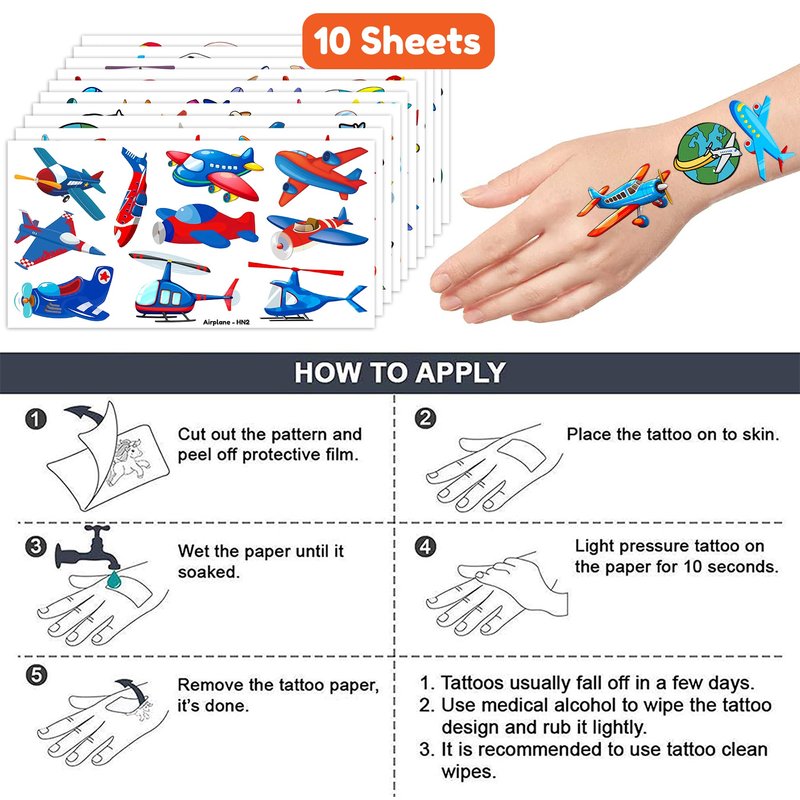 10 Sheets

Airplane - HN2

HOW TO APPLY

1 Cut out the pattern and peel off protective film.

2 Place the tattoo on to skin.

3 Wet the paper until it soaked.

4 Light pressure tattoo on the paper for 10 seconds.

5 Remove the tattoo paper, it's done.

1. Tattoos usually fall off in a few days.
2. Use medical alcohol to wipe the tattoo design and rub it lightly.
3. It is recommended to use tattoo clean wipes.