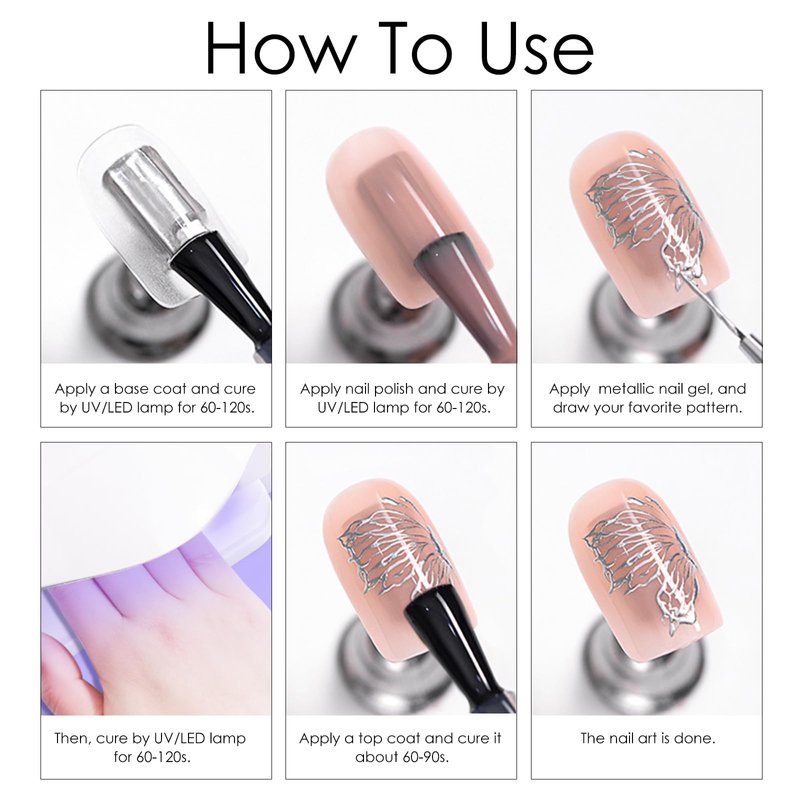 How To Use

Apply a base coat and cure by UV/LED lamp for 60-120s.

Apply nail polish and cure by UV/LED lamp for 60-120s.

Apply metallic nail gel, and draw your favorite pattern.

Then, cure by UV/LED lamp for 60-120s.

Apply a top coat and cure it about 60-90s.

The nail art is done.