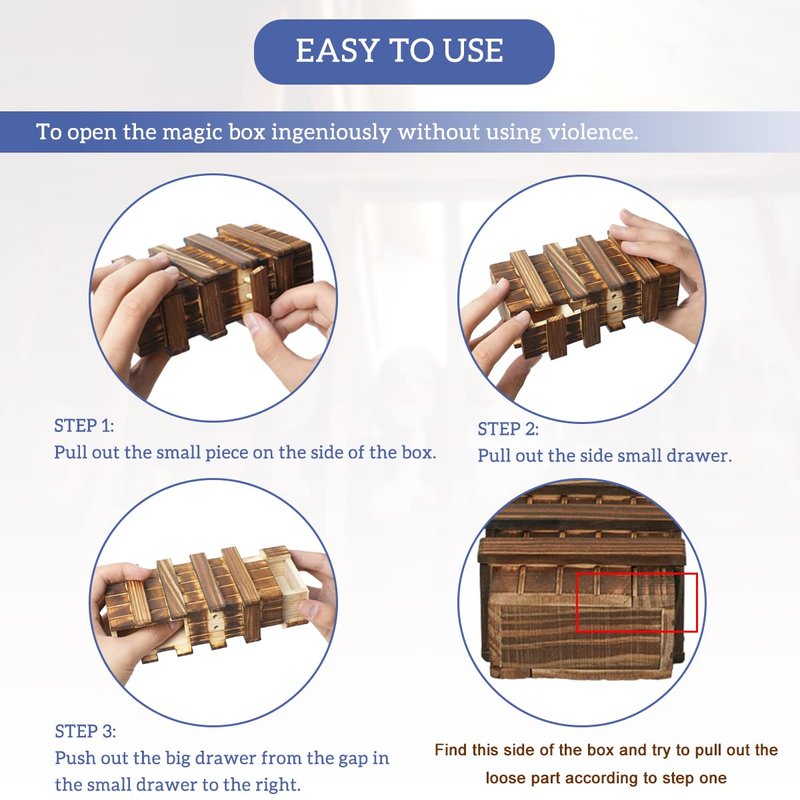 EASY TO USE

To open the magic box ingeniously without using violence.

STEP 1:
Pull out the small piece on the side of the box.

STEP 2:
Pull out the side small drawer.

STEP 3:
Push out the big drawer from the gap in the small drawer to the right.

Find this side of the box and try to pull out the loose part according to step one