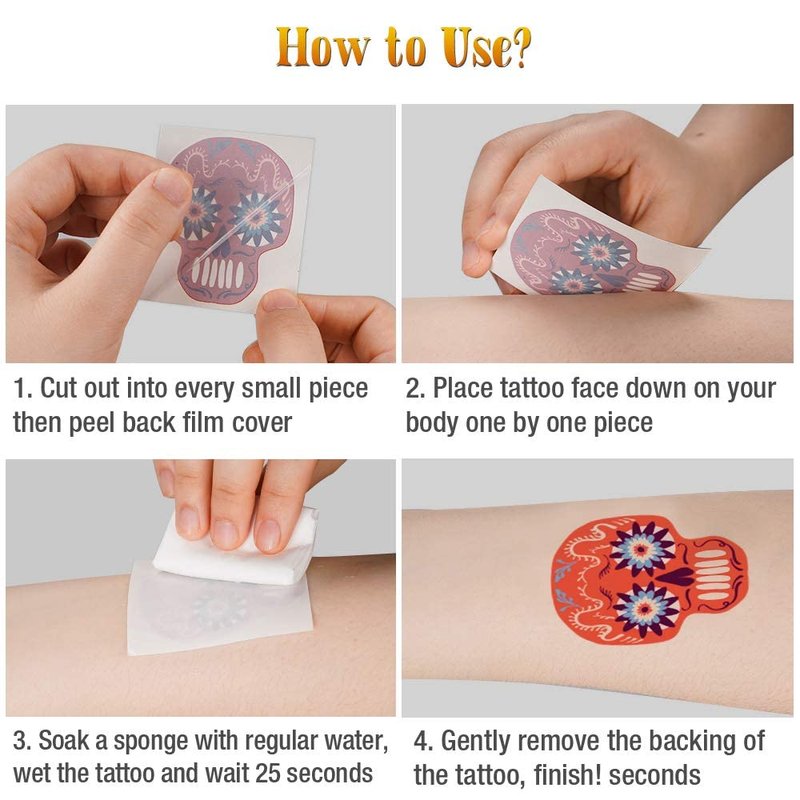 How to Use?

1. Cut out into every small piece then peel back film cover

2. Place tattoo face down on your body one by one piece

3. Soak a sponge with regular water, wet the tattoo and wait 25 seconds

4. Gently remove the backing of the tattoo, finish! seconds