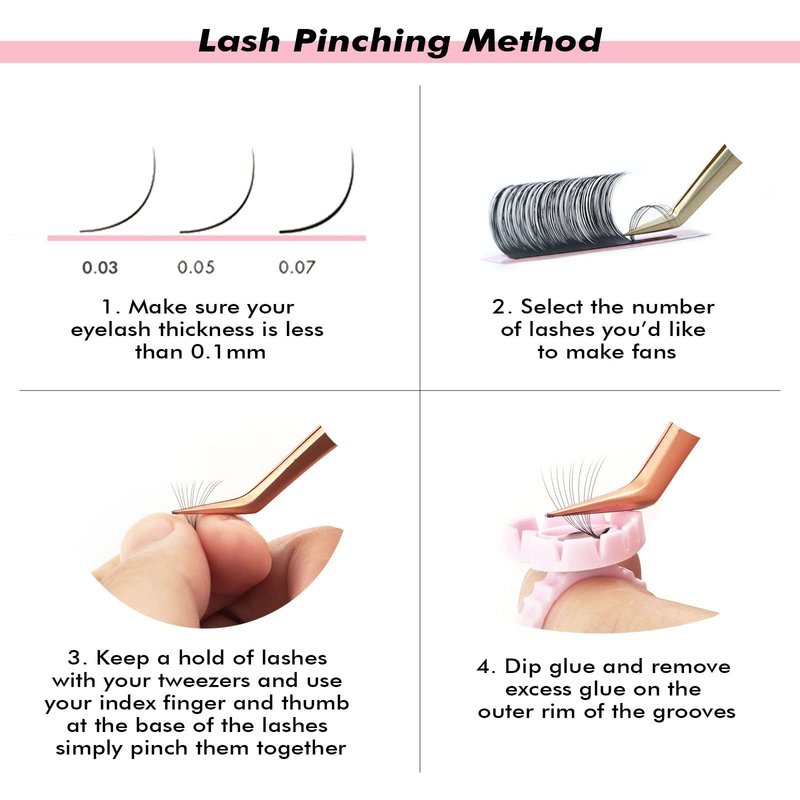 Lash Pinching Method

0.03 0.05 0.07

1. Make sure your eyelash thickness is less than 0.1mm

2. Select the number of lashes you'd like to make fans

3. Keep a hold of lashes with your tweezers and use your index finger and thumb at the base of the lashes simply pinch them together

4. Dip glue and remove excess glue on the outer rim of the grooves