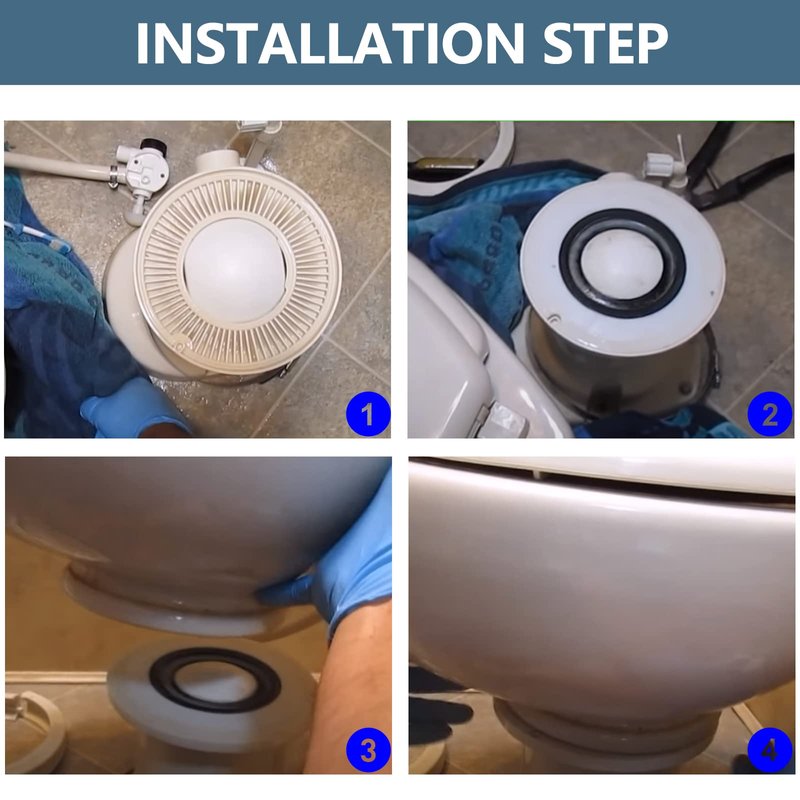 INSTALLATION STEP

1

2

3

4