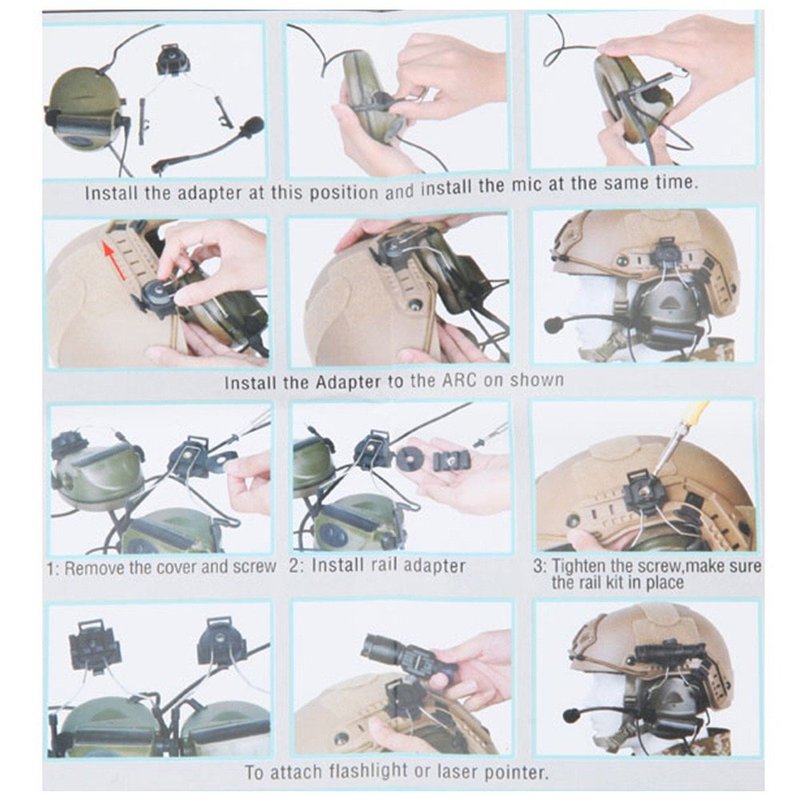 Install the adapter at this position and install the mic at the same time.

Install the Adapter to the ARC on shown

1: Remove the cover and screw

2: Install rail adapter

3: Tighten the screw,make sure the rail kit in place

To attach flashlight or laser pointer.