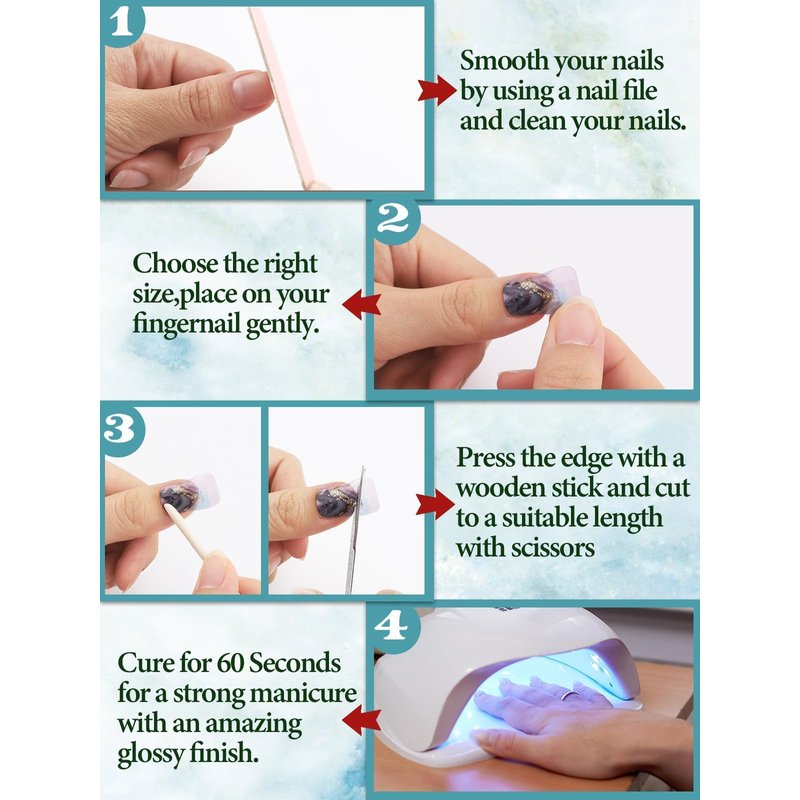 1

Smooth your nails by using a nail file and clean your nails.

2

Choose the right size,place on your fingernail gently.

3

Press the edge with a wooden stick and cut to a suitable length with scissors

4

Cure for 60 Seconds for a strong manicure with an amazing glossy finish.