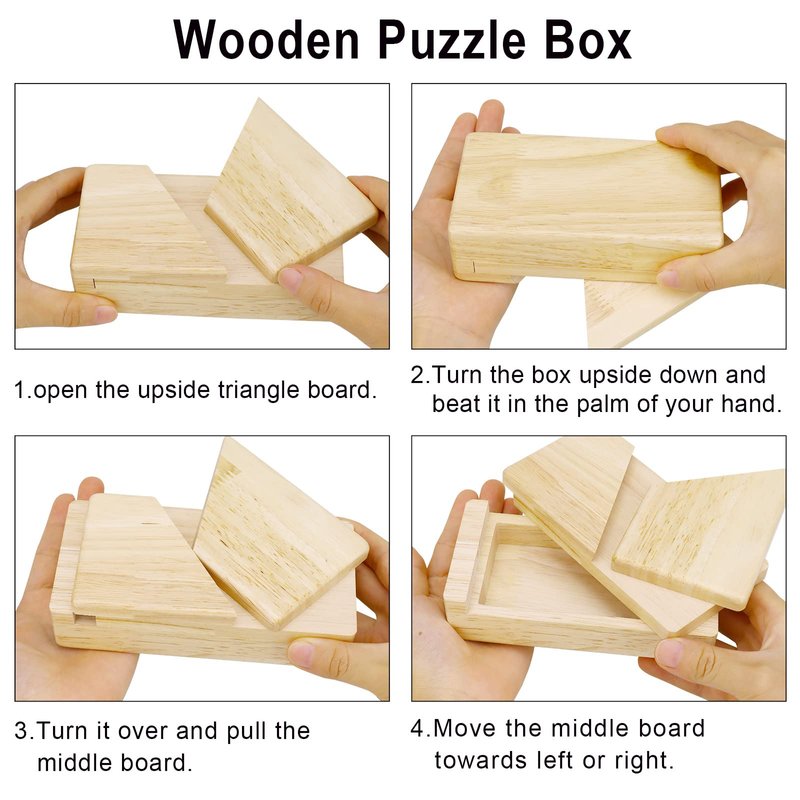 Wooden Puzzle Box

1.open the upside triangle board.

2.Turn the box upside down and beat it in the palm of your hand.

3.Turn it over and pull the middle board.

4.Move the middle board towards left or right.