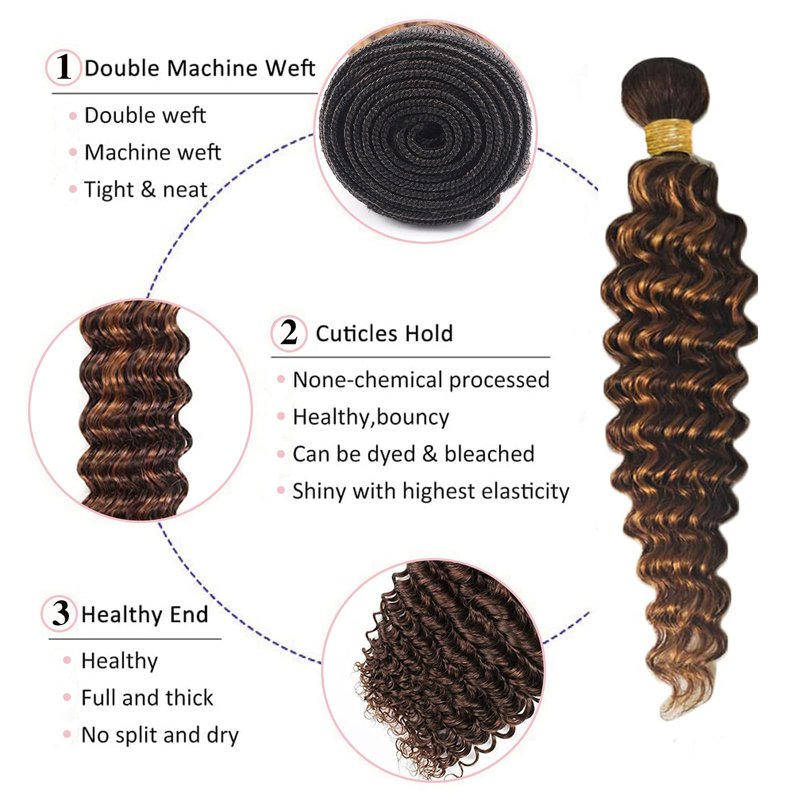 1 Double Machine Weft
• Double weft
• Machine weft
• Tight & neat

2 Cuticles Hold
• None-chemical processed
• Healthy,bouncy
• Can be dyed & bleached
• Shiny with highest elasticity

3 Healthy End
• Healthy
• Full and thick
• No split and dry