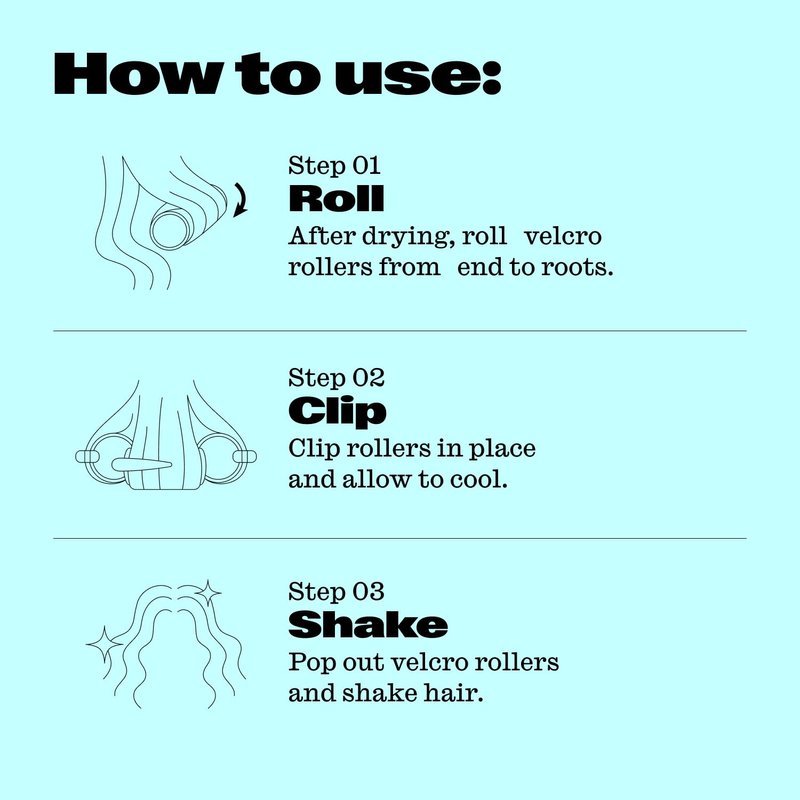 How to use:

Step 01
Roll
After drying, roll velcro rollers from end to roots.

Step 02
Clip
Clip rollers in place and allow to cool.

Step 03
Shake
Pop out velcro rollers and shake hair.