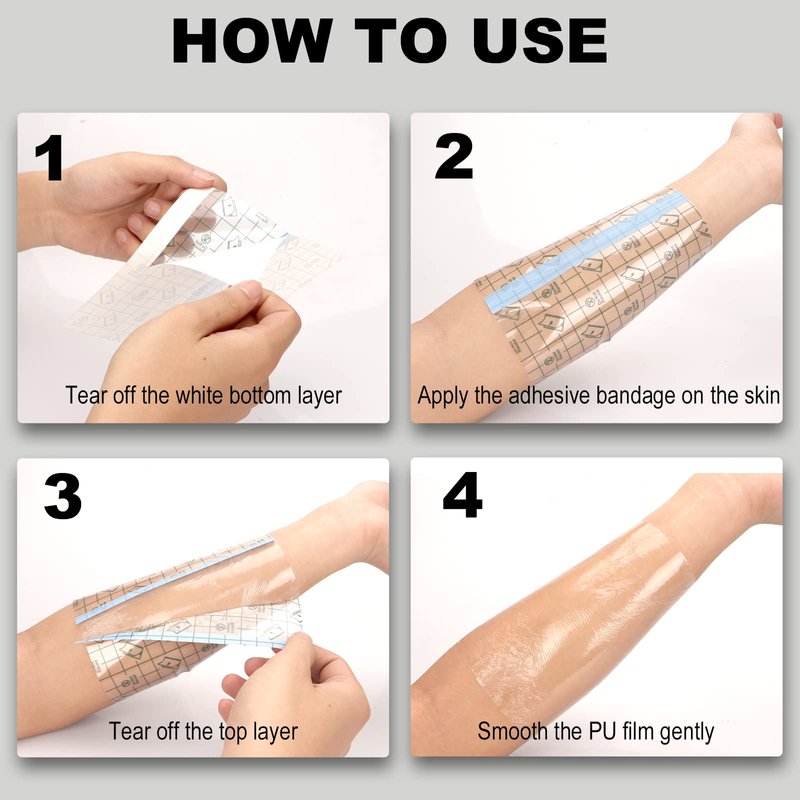 HOW TO USE

1

Tear off the white bottom layer

2

Apply the adhesive bandage on the skin

3

Tear off the top layer

4

Smooth the PU film gently