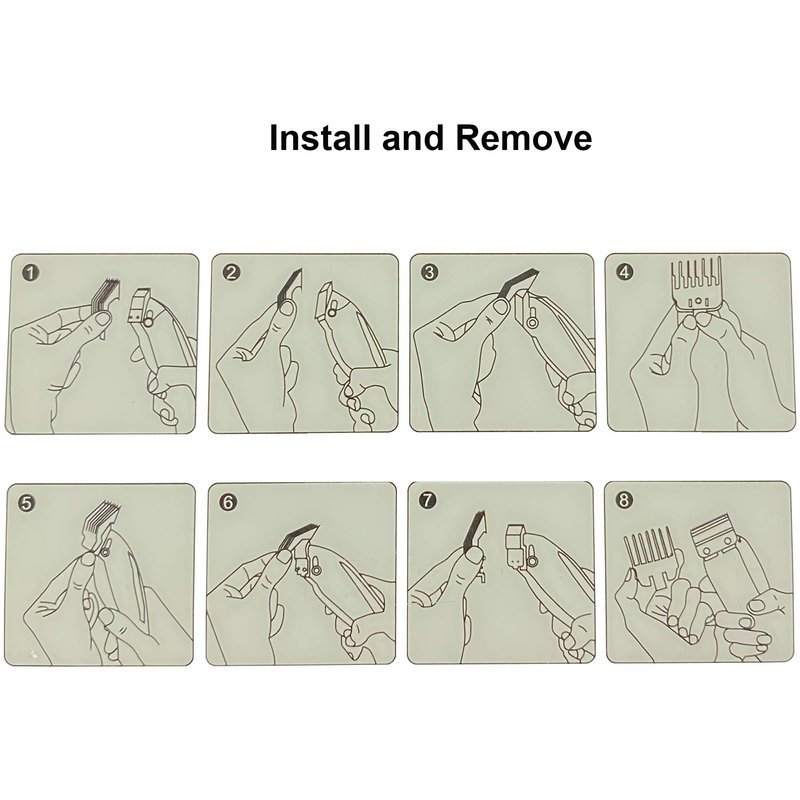 Install and Remove

1

2

3

4

5

6

7

8