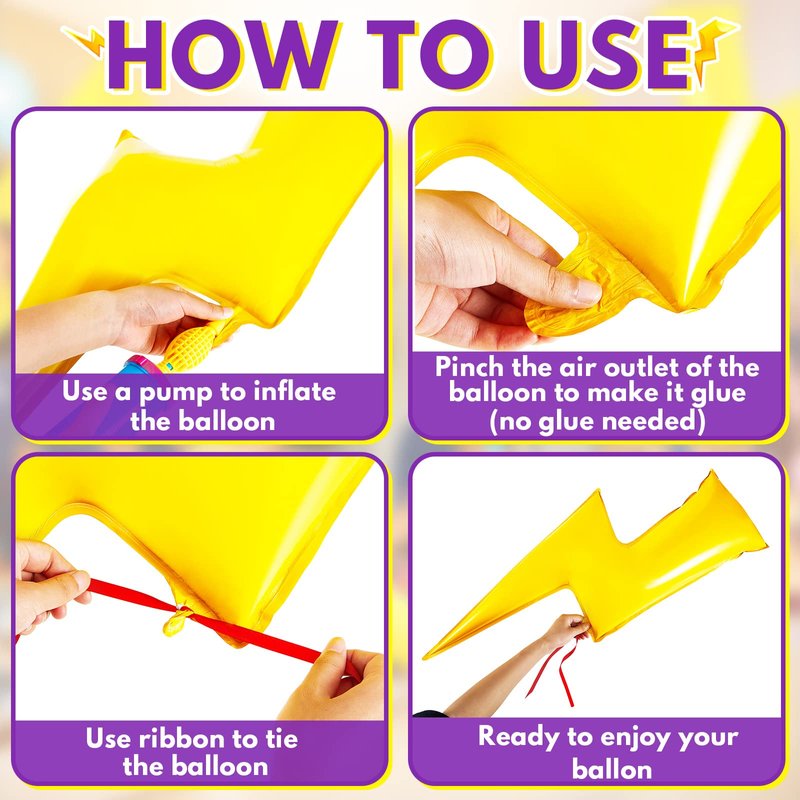 HOW TO USE

Use a pump to inflate the balloon

Pinch the air outlet of the balloon to make it glue (no glue needed)

Use ribbon to tie the balloon

Ready to enjoy your ballon