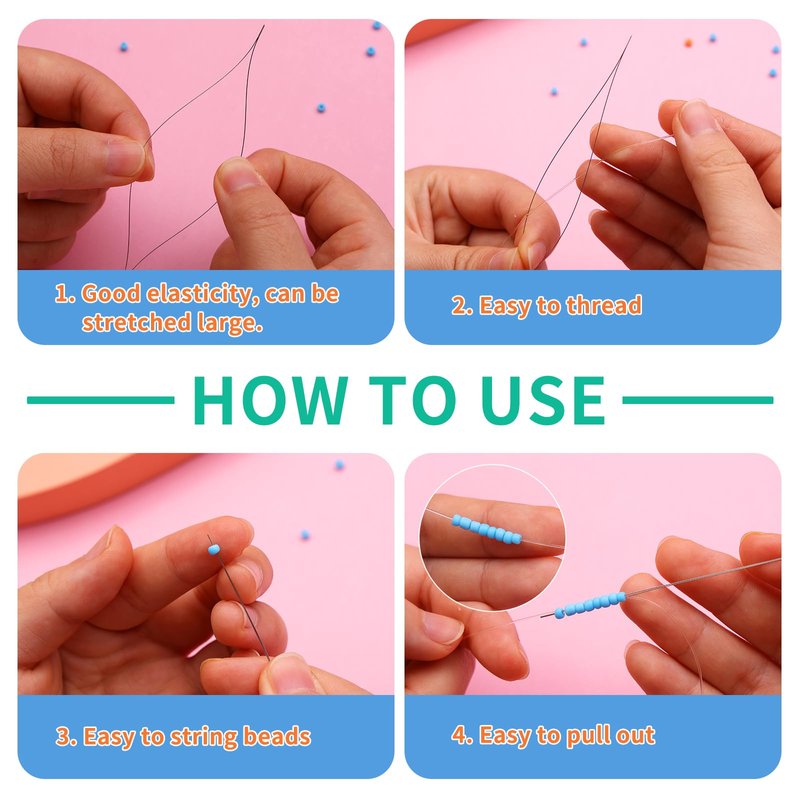 1. Good elasticity, can be stretched large.

2. Easy to thread

HOW TO USE

3. Easy to string beads

4. Easy to pull out